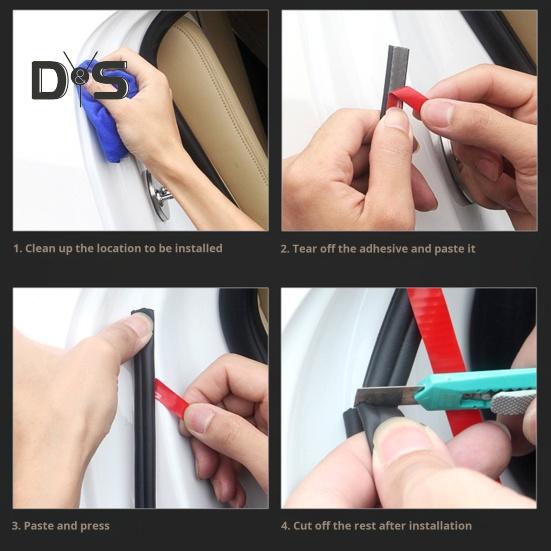 D&S

1. Clean up the location to be installed

2. Tear off the adhesive and paste it

3. Paste and press

4. Cut off the rest after installation