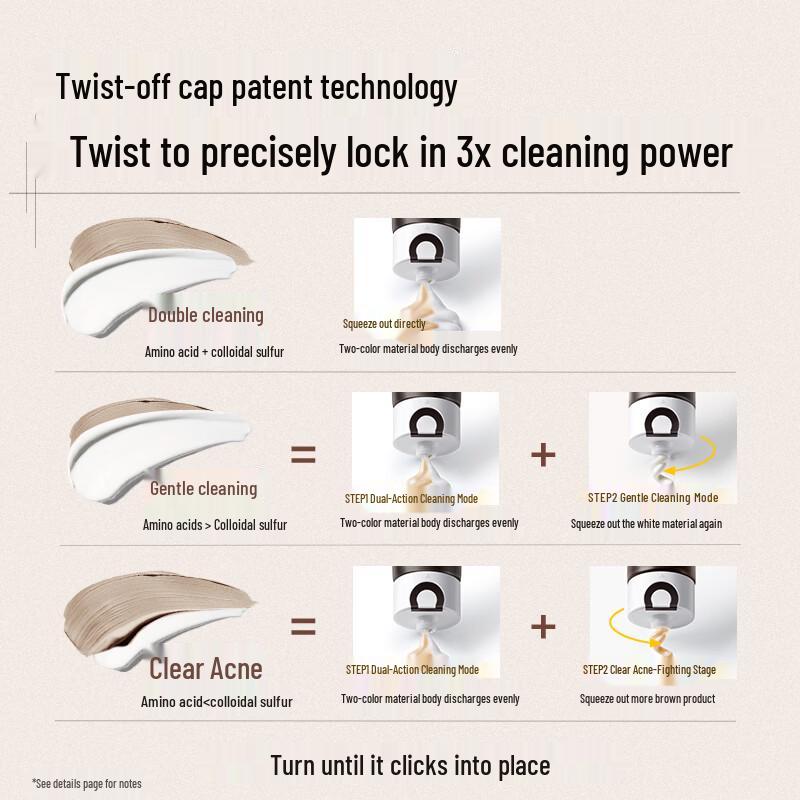 Twist-off cap patent technology

Twist to precisely lock in 3x cleaning power

Double cleaning
Amino acid + colloidal sulfur

Squeeze out directly
Two-color material body discharges evenly

Gentle cleaning
Amino acids > Colloidal sulfur

=

STEP1 Dual-Action Cleaning Mode
Two-color material body discharges evenly

+

STEP2 Gentle Cleaning Mode
Squeeze out the white material again

Clear Acne
Amino acid<colloidal sulfur

=

STEP1 Dual-Action Cleaning Mode
Two-color material body discharges evenly

+

STEP2 Clear Acne-Fighting Stage
Squeeze out more brown product

Turn until it clicks into place

*See details page for notes