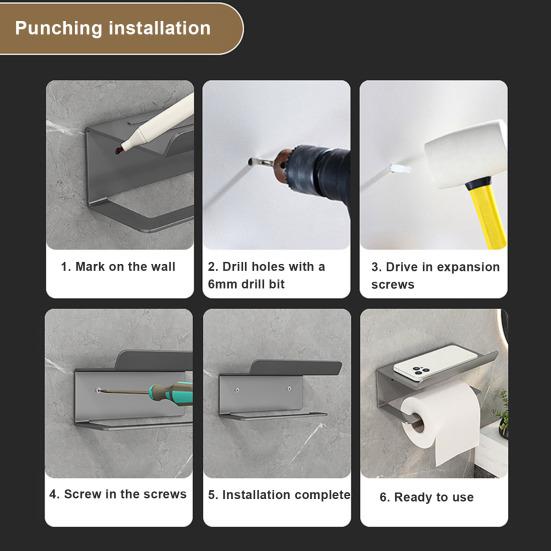 Punching installation

1. Mark on the wall

2. Drill holes with a 6mm drill bit

3. Drive in expansion screws

4. Screw in the screws

5. Installation complete

6. Ready to use