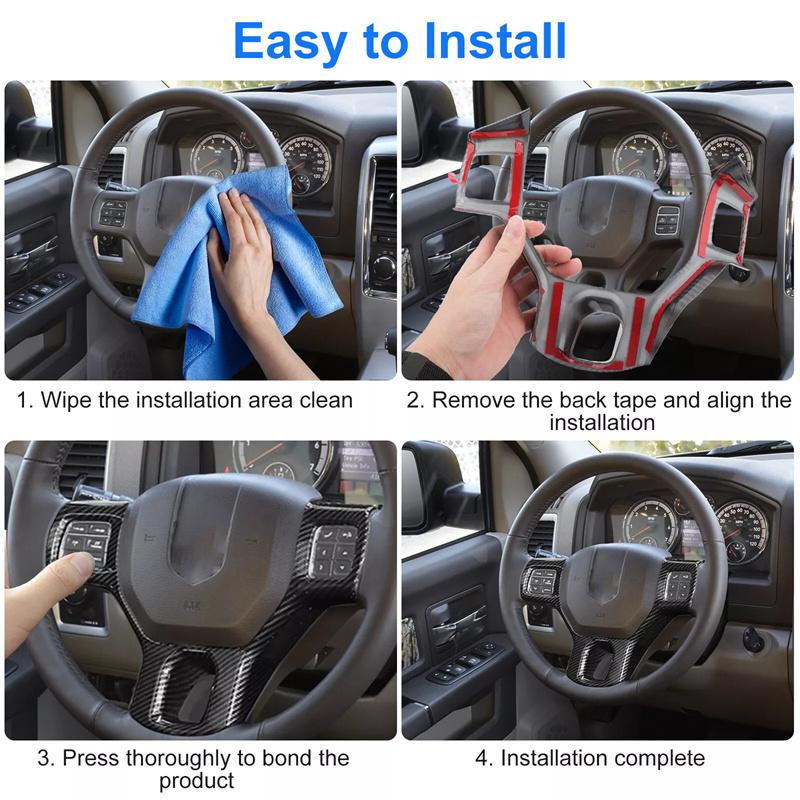 Easy to Install

1. Wipe the installation area clean

2. Remove the back tape and align the installation

3. Press thoroughly to bond the product

4. Installation complete