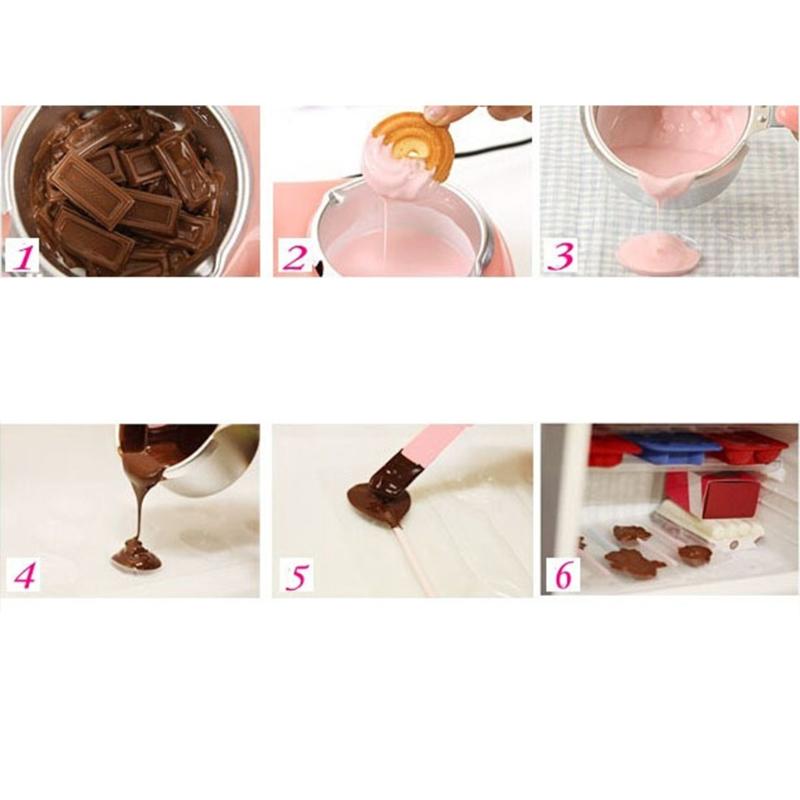 1

2

3

4

5

6