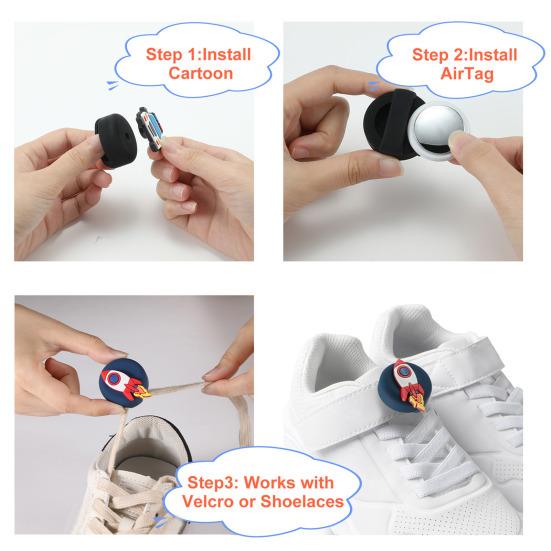 Step 1:Install Cartoon

Step 2:Install AirTag

Step3: Works with Velcro or Shoelaces