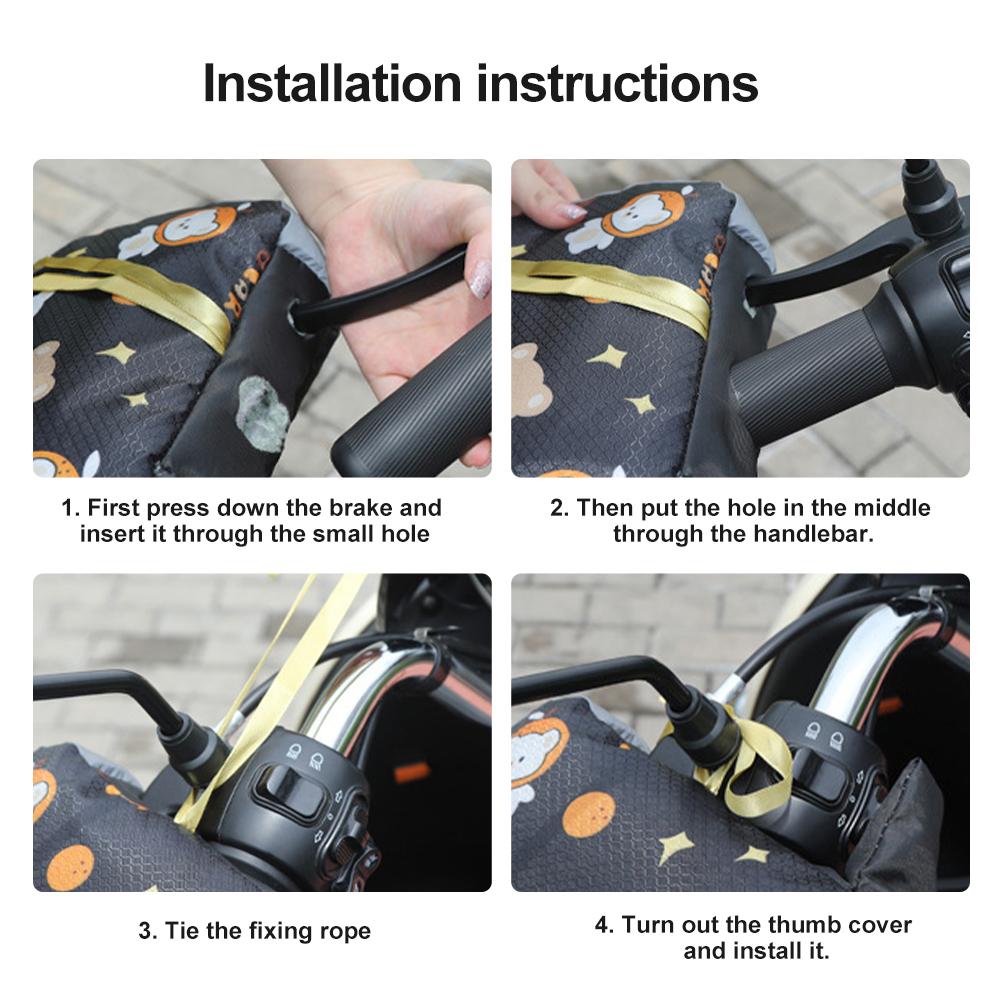 Installation instructions

1. First press down the brake and insert it through the small hole

2. Then put the hole in the middle through the handlebar.

3. Tie the fixing rope

4. Turn out the thumb cover and install it.