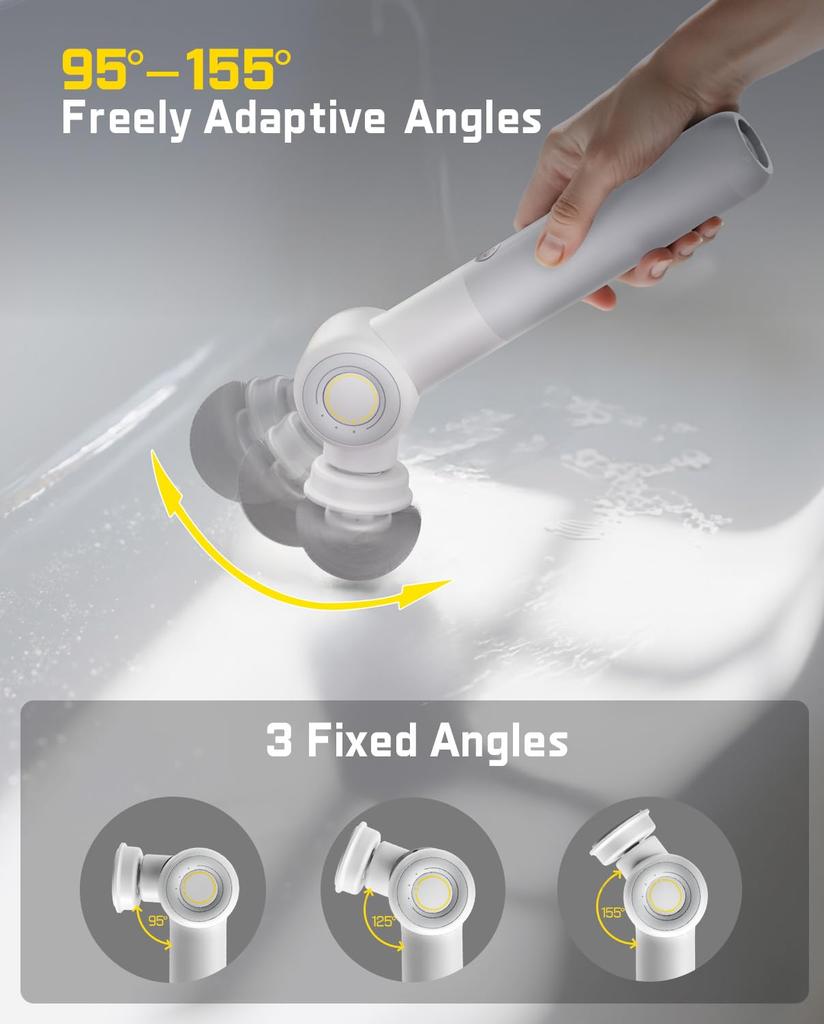 95°–155°
Freely Adaptive Angles

3 Fixed Angles

95°

125°

155°