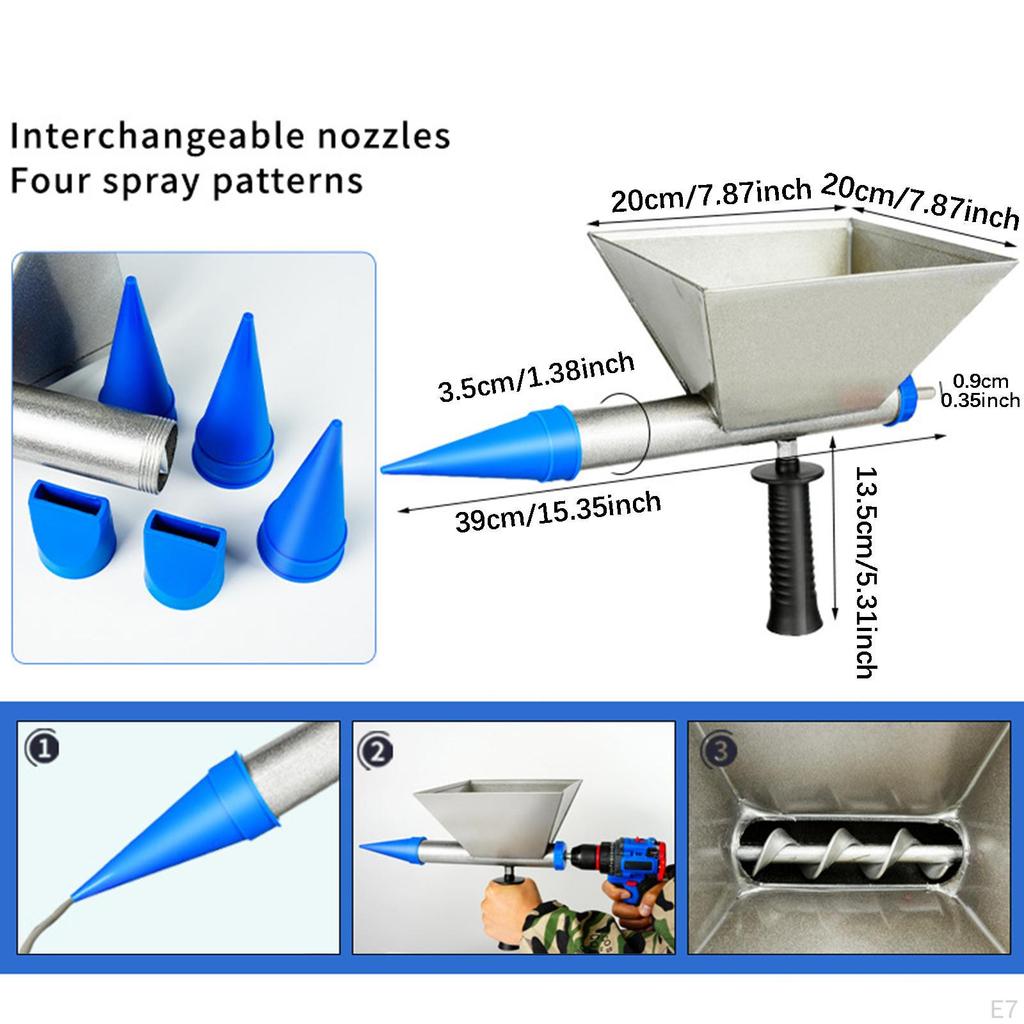 Interchangeable nozzles
Four spray patterns

20cm/7.87inch
20cm/7.87inch
3.5cm/1.38inch
0.9cm
0.35inch
39cm/15.35inch
13.5cm/5.31inch

1
2
3

E7