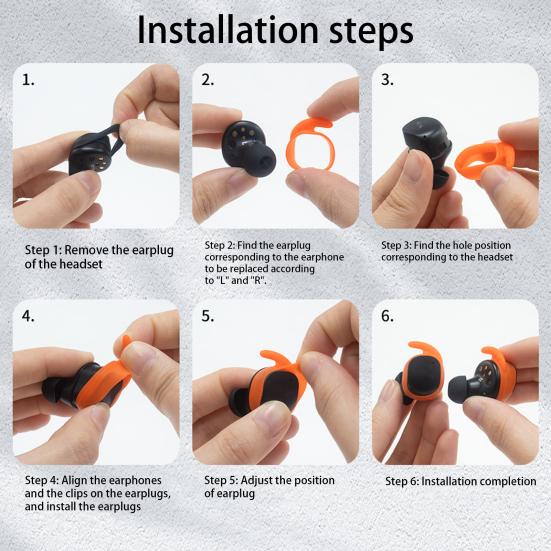 Installation steps

1.

Step 1: Remove the earplug of the headset

2.

Step 2: Find the earplug corresponding to the earphone to be replaced according to "L" and "R".

3.

Step 3: Find the hole position corresponding to the headset

4.

Step 4: Align the earphones and the clips on the earplugs, and install the earplugs

5.

Step 5: Adjust the position of earplug

6.

Step 6: Installation completion