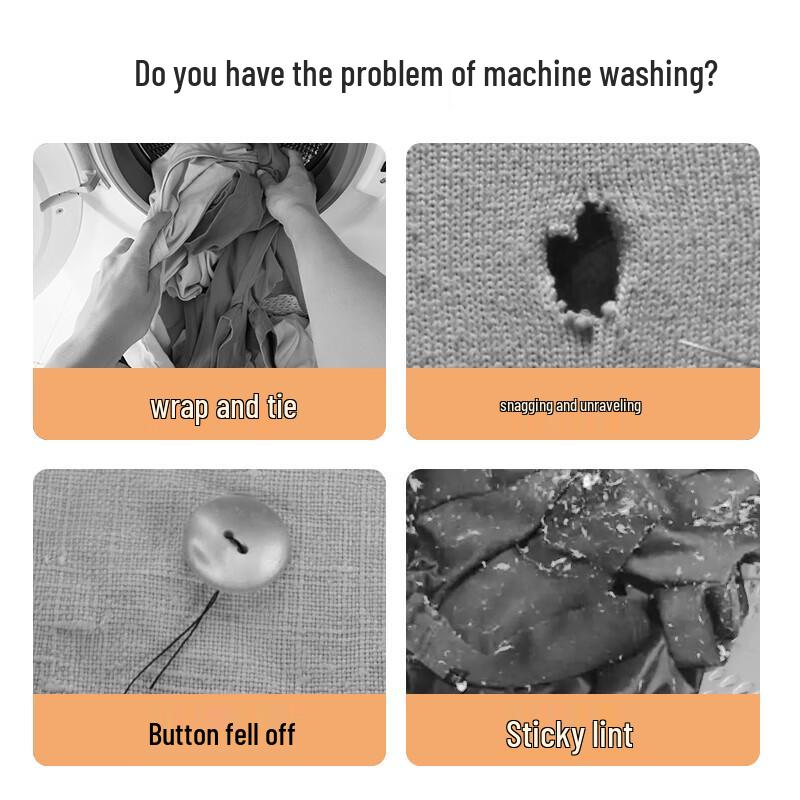 Do you have the problem of machine washing?

wrap and tie

snagging and unraveling

Button fell off

Sticky lint