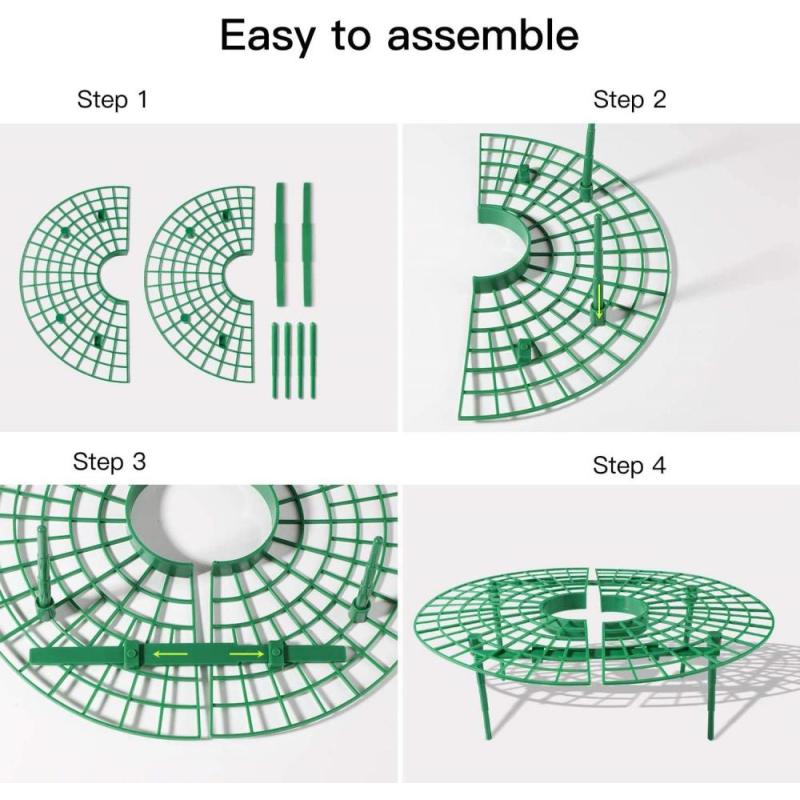 Easy to assemble

Step 1

Step 2

Step 3

Step 4