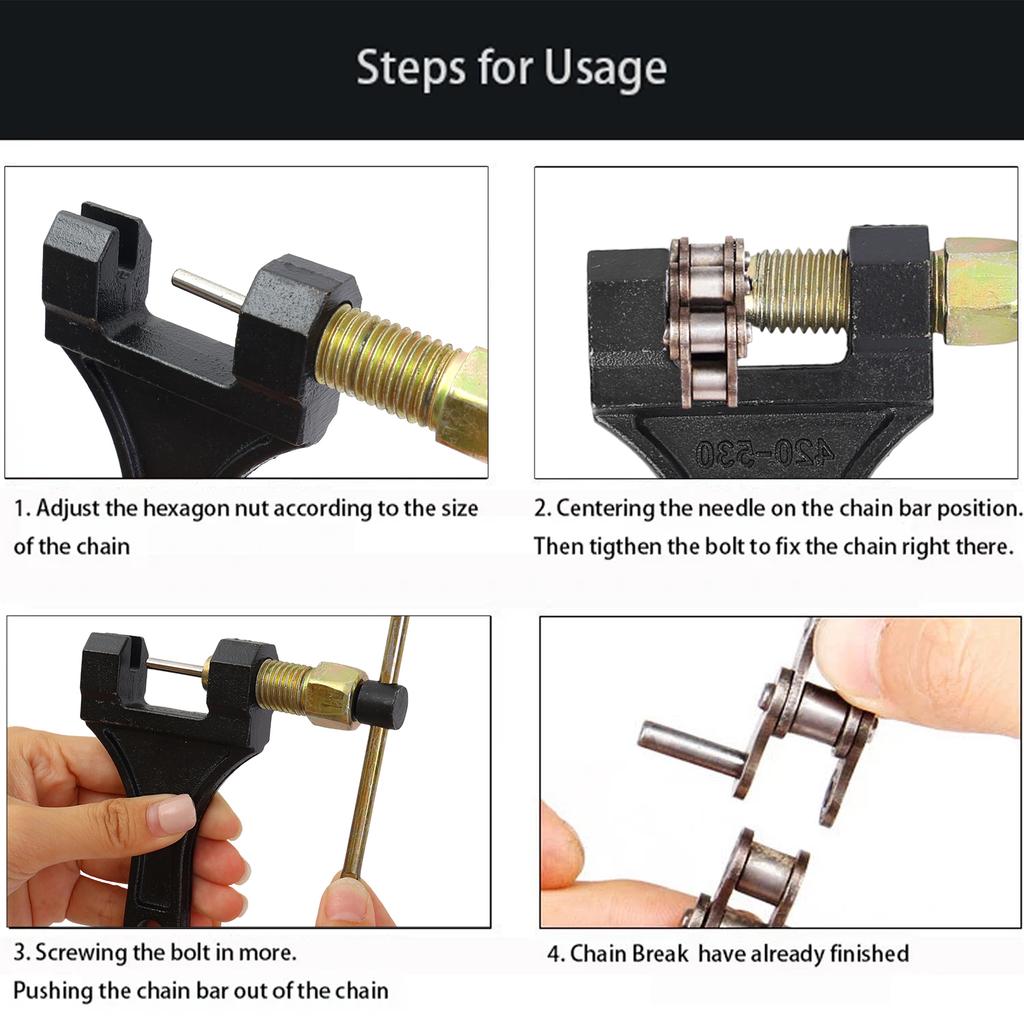 Steps for Usage

420-530

1. Adjust the hexagon nut according to the size of the chain

2. Centering the needle on the chain bar position. Then tigthen the bolt to fix the chain right there.

3. Screwing the bolt in more. Pushing the chain bar out of the chain

4. Chain Break have already finished