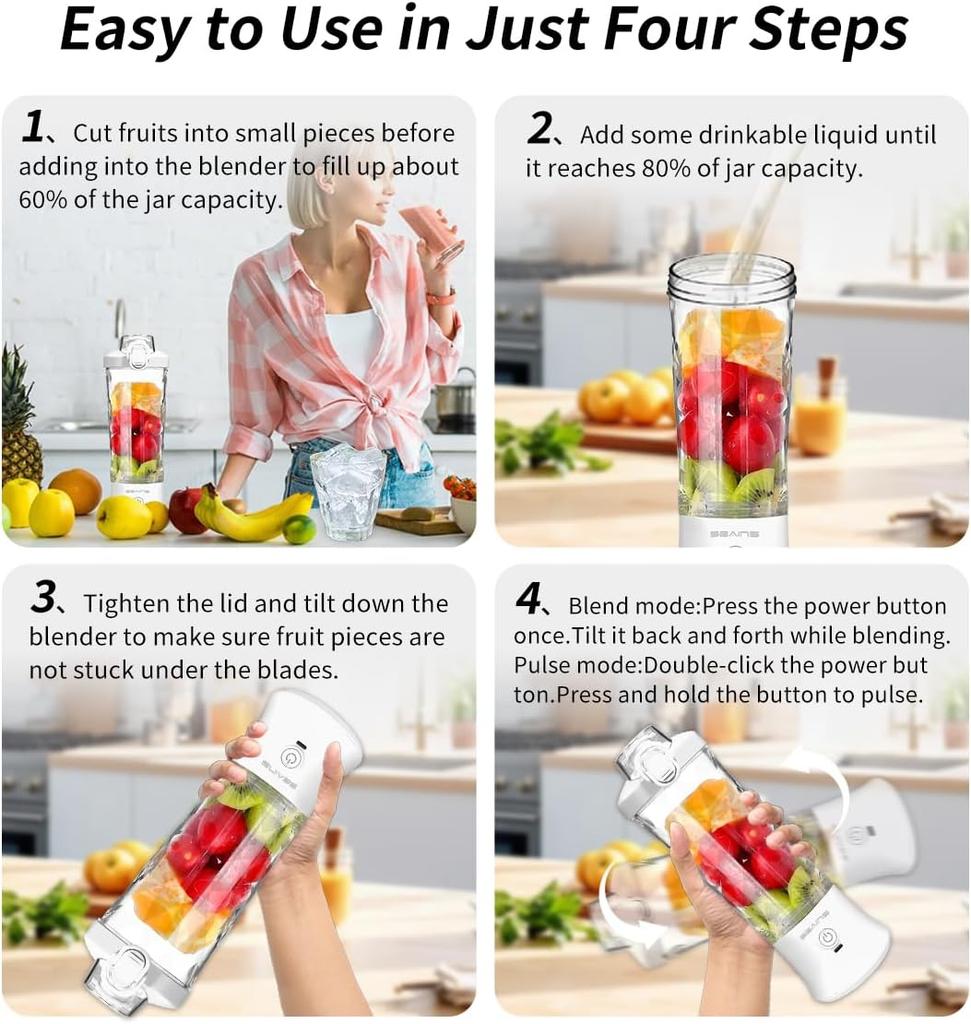 Easy to Use in Just Four Steps

1、Cut fruits into small pieces before adding into the blender to fill up about 60% of the jar capacity.

SEAINS

2、Add some drinkable liquid until it reaches 80% of jar capacity.

SEAINS

3、Tighten the lid and tilt down the blender to make sure fruit pieces are not stuck under the blades.

SEAINS

4、Blend mode:Press the power button once.Tilt it back and forth while blending. Pulse mode:Double-click the power but ton.Press and hold the button to pulse.

SEAINS