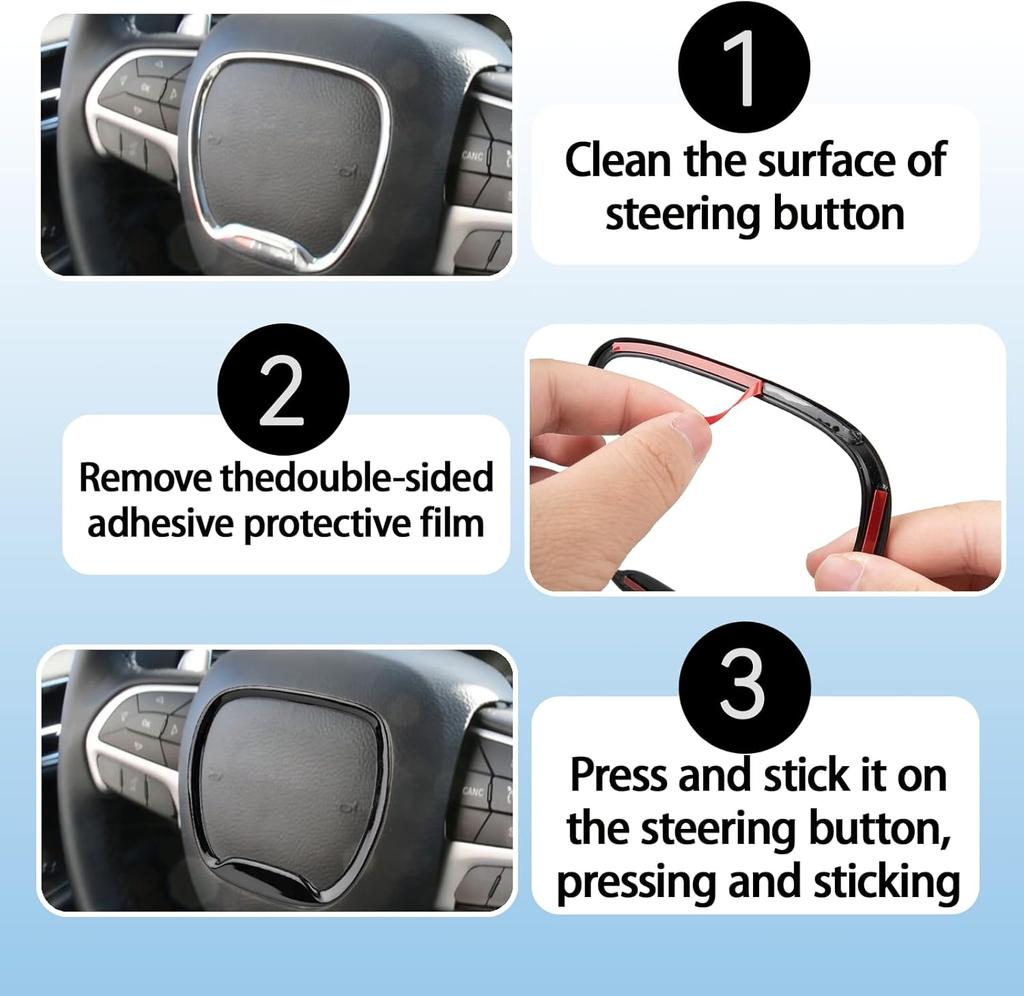 1
Clean the surface of steering button

2
Remove thedouble-sided adhesive protective film

3
Press and stick it on the steering button, pressing and sticking