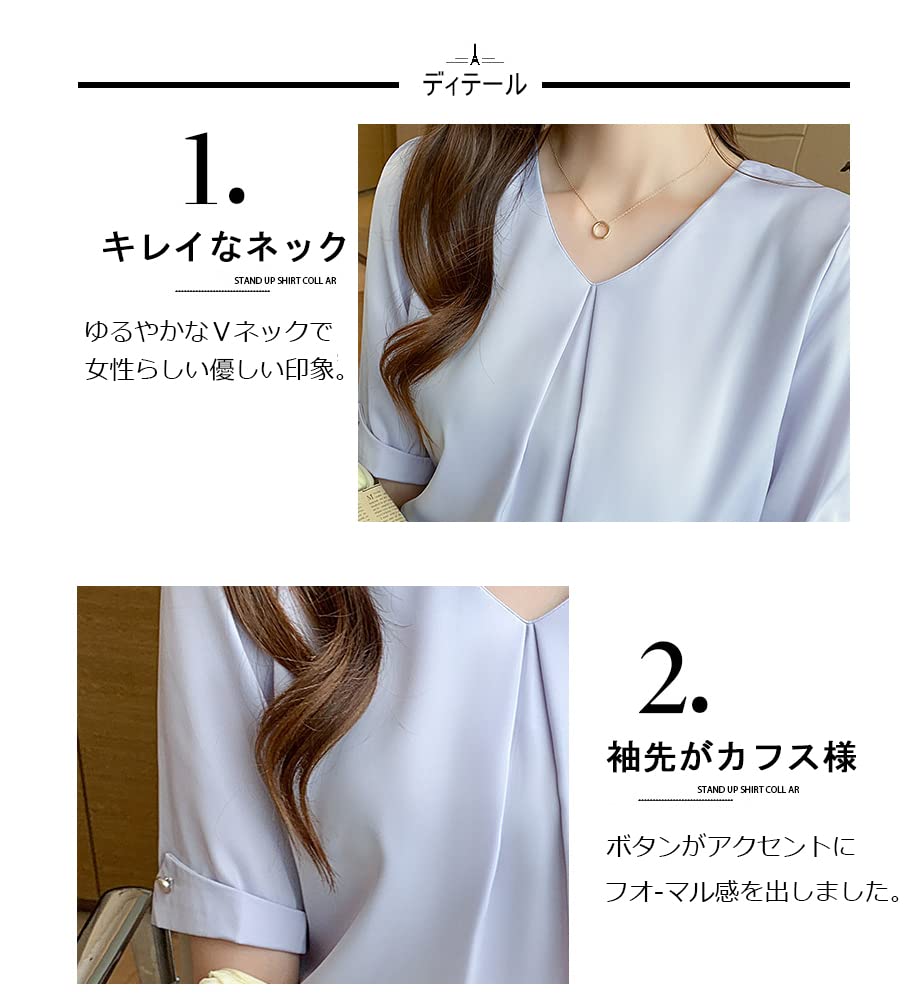 ディテール

1.

キレイなネック

STAND UP SHIRT COLL AR

ゆるやかなVネックで
女性らしい優しい印象。

2.

袖先がカフス様

STAND UP SHIRT COLL AR

ボタンがアクセントに
フオ-マル感を出しました。