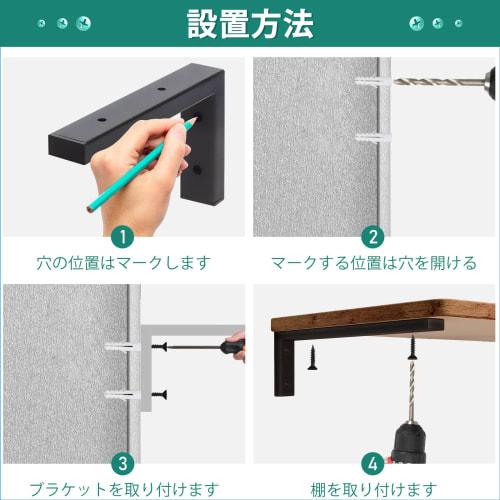 設置方法

1
穴の位置はマークします

2
マークする位置は穴を開ける

3
ブラケットを取り付けます

4
棚を取り付けます