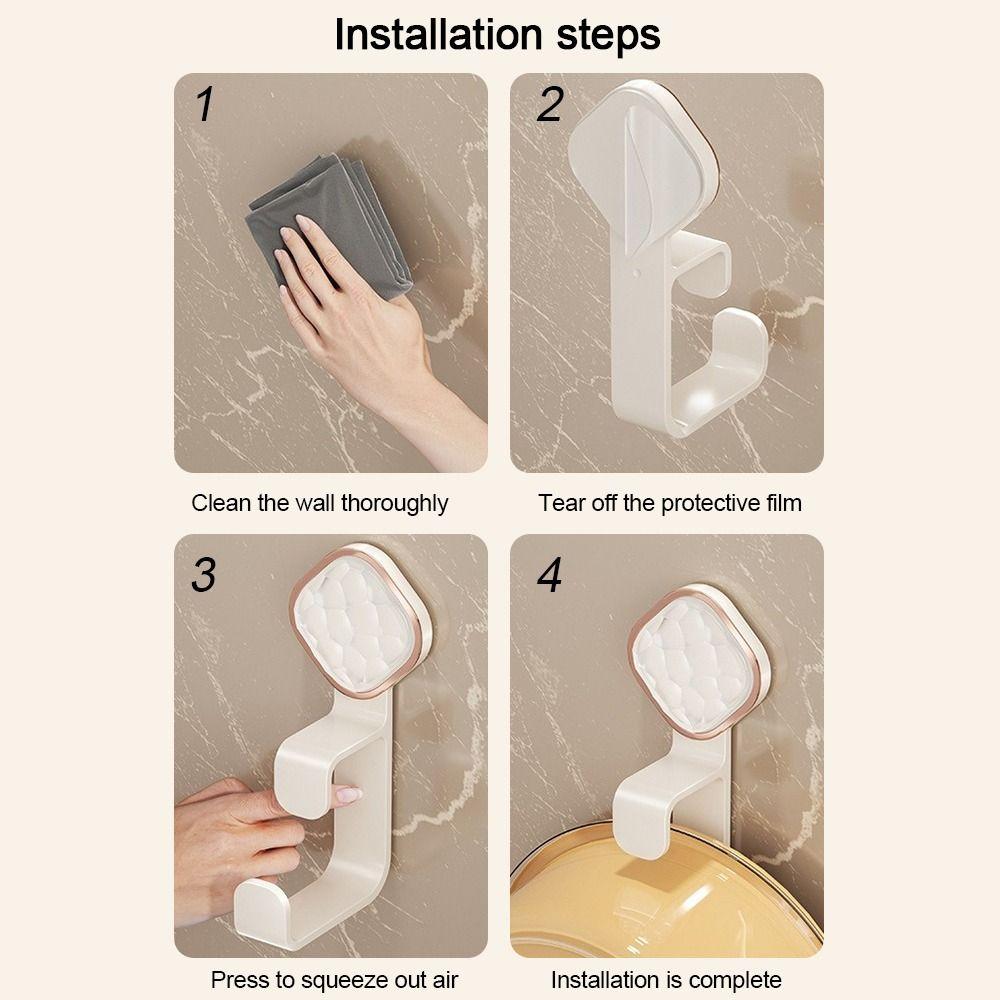 Installation steps

1

Clean the wall thoroughly

2

Tear off the protective film

3

Press to squeeze out air

4

Installation is complete