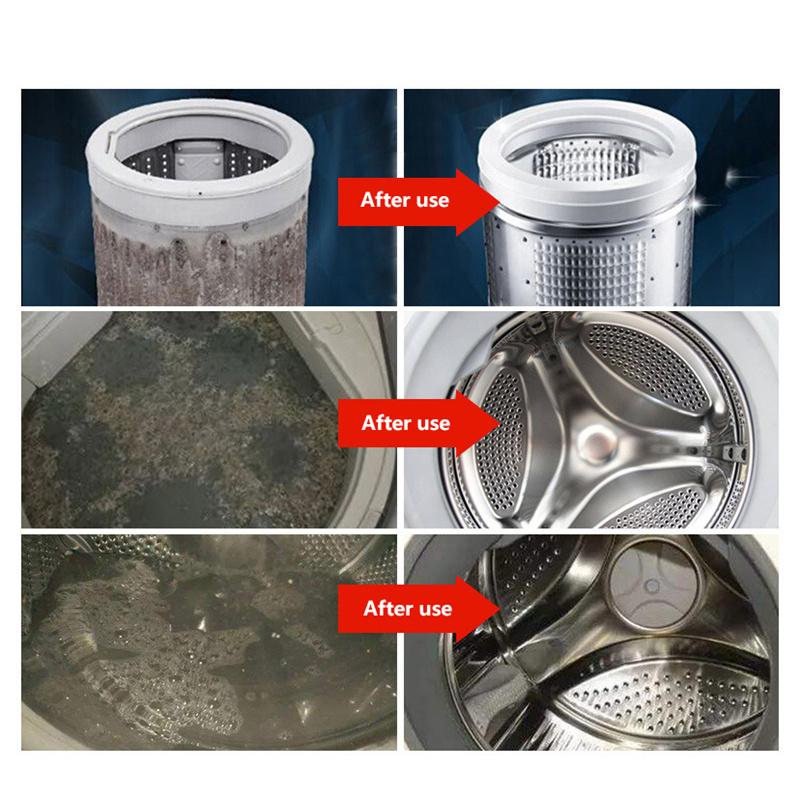 After use

After use

After use