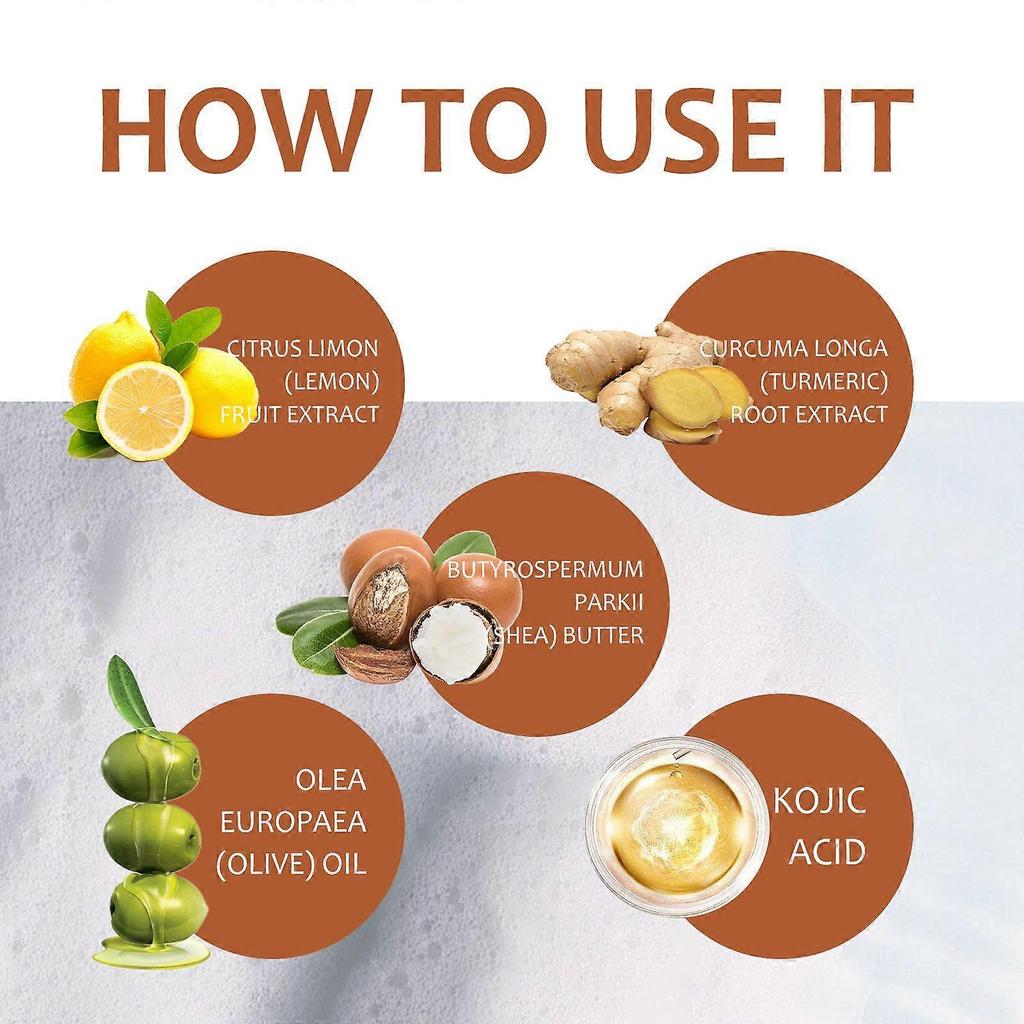 HOW TO USE IT

CITRUS LIMON (LEMON) FRUIT EXTRACT

CURCUMA LONGA (TURMERIC) ROOT EXTRACT

BUTYROSPERMUM PARKII (SHEA) BUTTER

OLEA EUROPAEA (OLIVE) OIL

KOJIC ACID