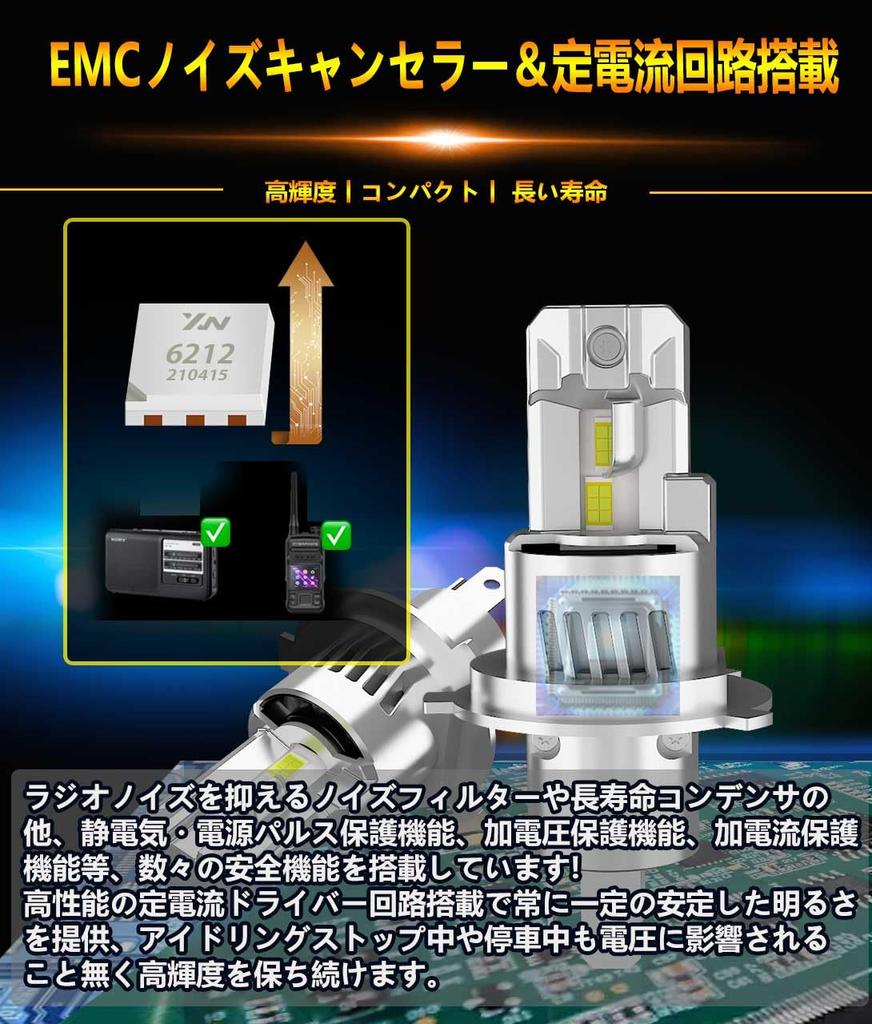 EMCノイズキャンセラー＆定電流回路搭載

高輝度 | コンパクト | 長い寿命

YN
6212
210415

ラジオノイズを抑えるノイズフィルターや長寿命コンデンサの他、静電気・電源パルス保護機能、加電圧保護機能、加電流保護機能等、数々の安全機能を搭載しています!
高性能の定電流ドライバー回路搭載で常に一定の安定した明るさを提供、アイドリングストップ中や停車中も電圧に影響されること無く高輝度を保ち続けます。