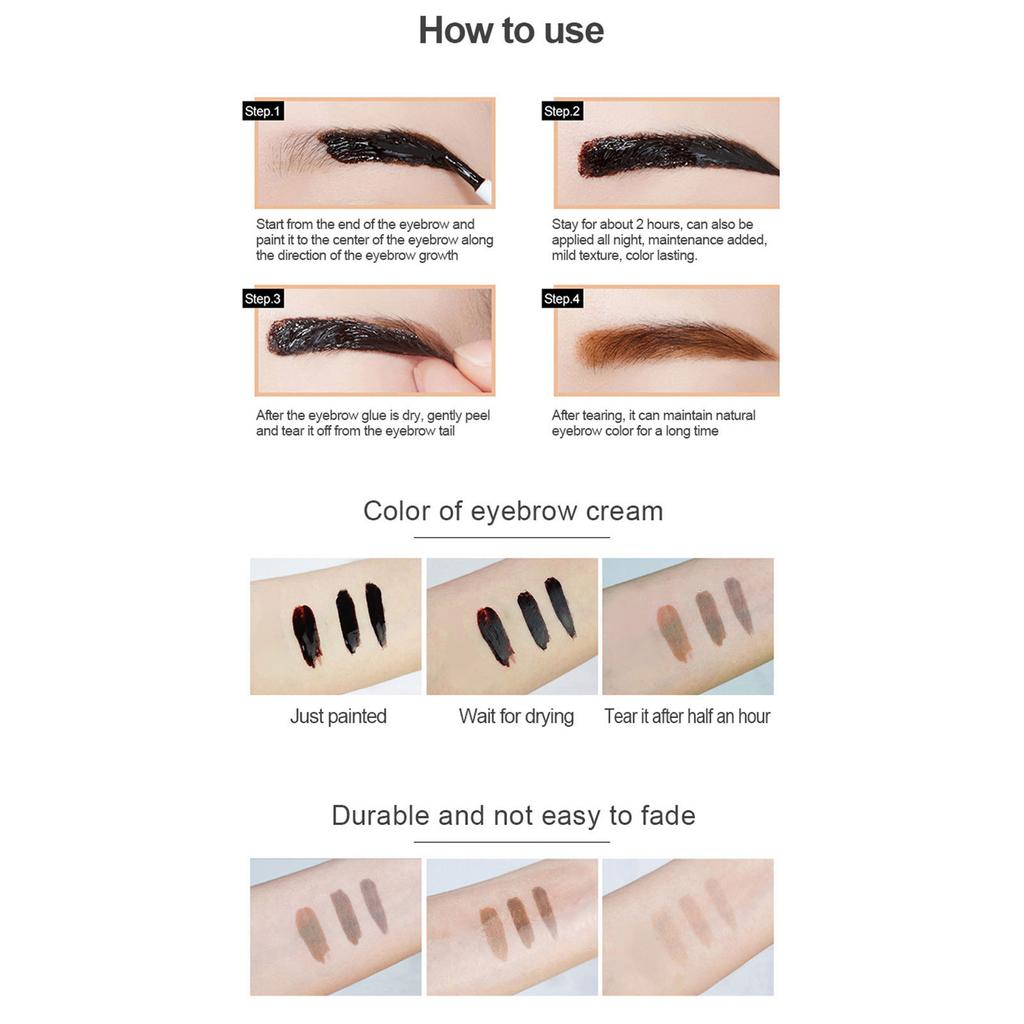 How to use

Step.1

Start from the end of the eyebrow and paint it to the center of the eyebrow along the direction of the eyebrow growth

Step.2

Stay for about 2 hours, can also be applied all night, maintenance added, mild texture, color lasting.

Step.3

After the eyebrow glue is dry, gently peel and tear it off from the eyebrow tail

Step.4

After tearing, it can maintain natural eyebrow color for a long time

Color of eyebrow cream

Just painted

Wait for drying

Tear it after half an hour

Durable and not easy to fade