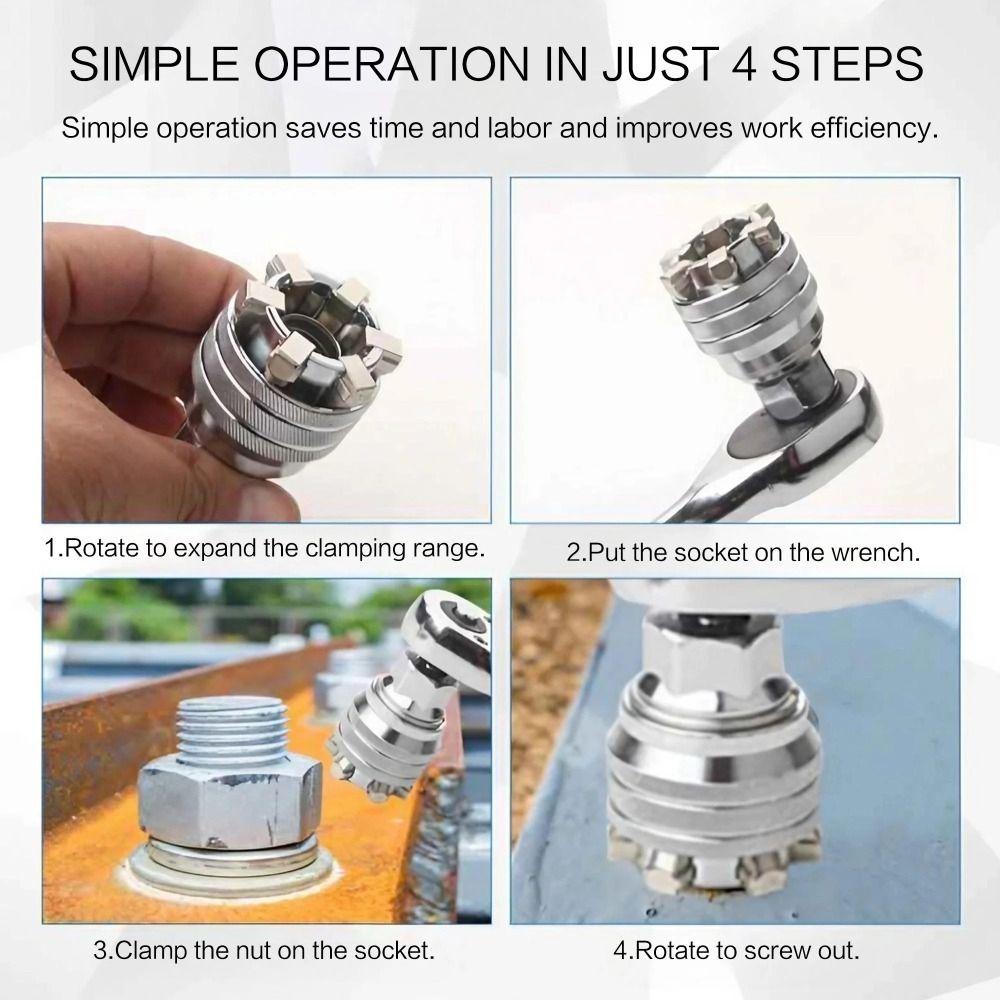 SIMPLE OPERATION IN JUST 4 STEPS

Simple operation saves time and labor and improves work efficiency.

1.Rotate to expand the clamping range.

2.Put the socket on the wrench.

3.Clamp the nut on the socket.

4.Rotate to screw out.