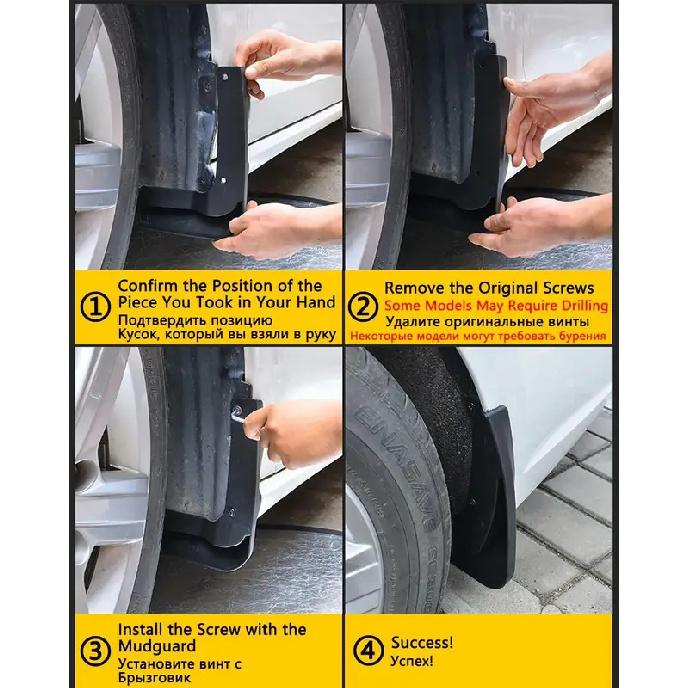 ① Confirm the Position of the Piece You Took in Your Hand
Подтвердить позицию
Кусок, который вы взяли в руку

② Remove the Original Screws
Some Models May Require Drilling
Удалите оригинальные винты
Некоторые модели могут требовать бурения

③ Install the Screw with the Mudguard
Установите винт с Брызговик

④ Success!
Успех!