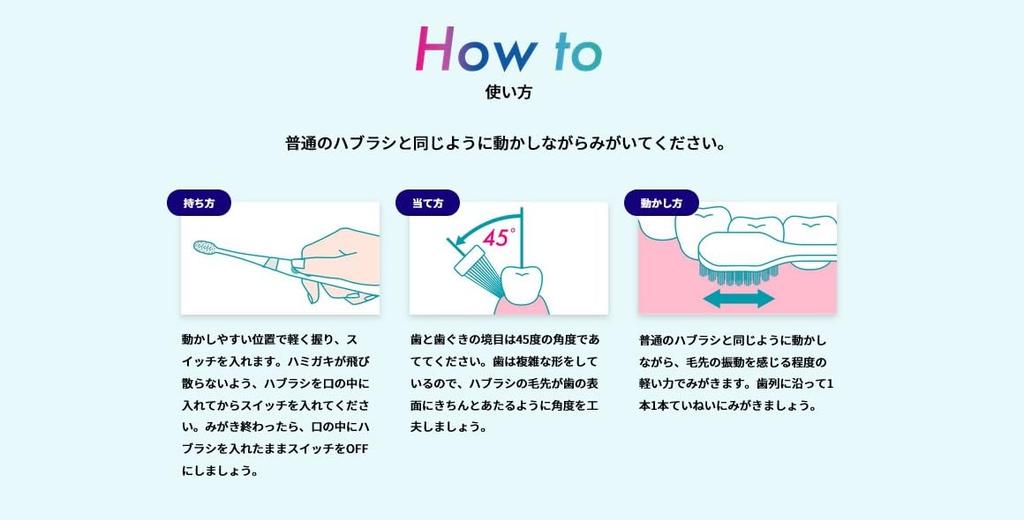 How to
使い方

普通のハブラシと同じように動かしながらみがいてください。

持ち方

動かしやすい位置で軽く握り、スイッチを入れます。ハミガキが飛び散らないよう、ハブラシを口の中に入れてからスイッチを入れてください。みがき終わったら、口の中にハブラシを入れたままスイッチをOFFにしましょう。

当て方

45°

歯と歯ぐきの境目は45度の角度であててください。歯は複雑な形をしているので、ハブラシの毛先が歯の表面にきちんとあたるように角度を工夫しましょう。

動かし方

普通のハブラシと同じように動かしながら、毛先の振動を感じる程度の軽い力でみがきます。歯列に沿って1本1本ていねいにみがきましょう。