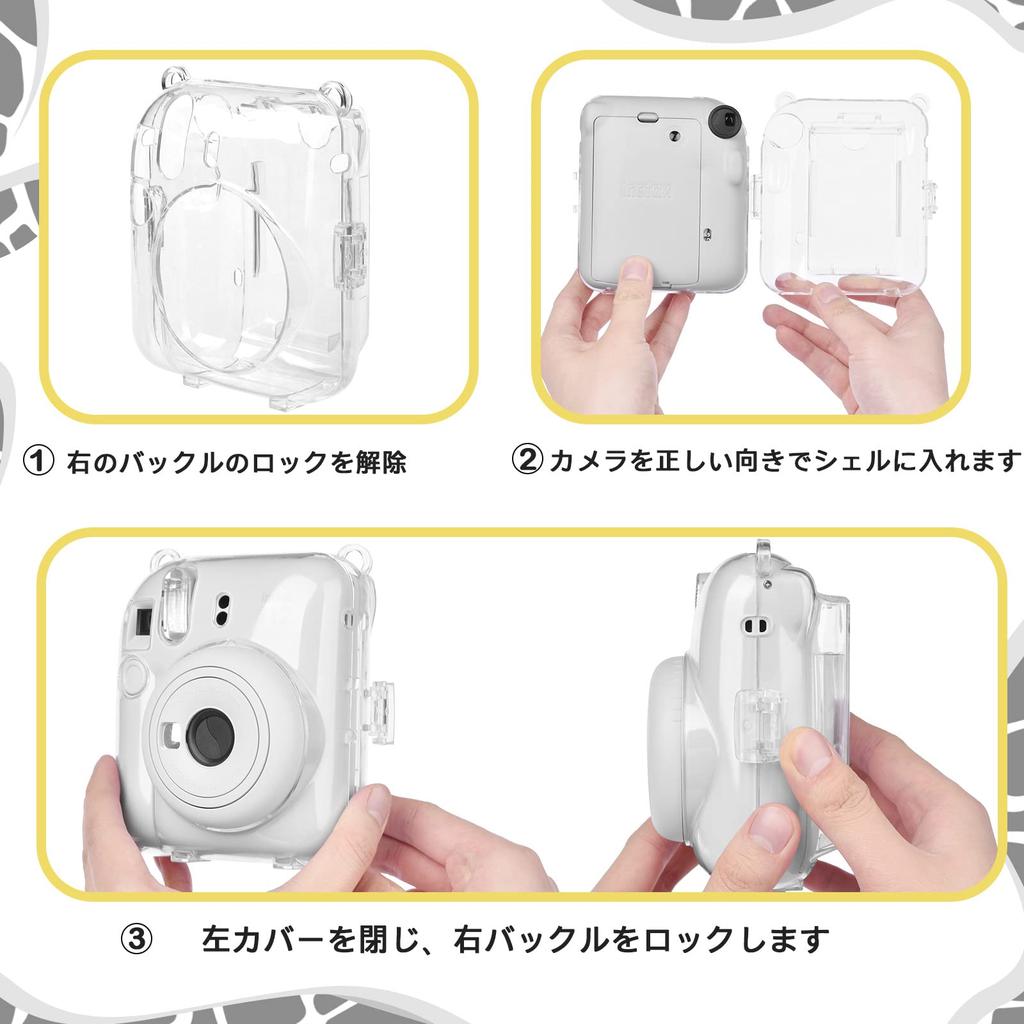 ① 右のバックルのロックを解除

② カメラを正しい向きでシェルに入れます

③ 左カバーを閉じ、右バックルをロックします