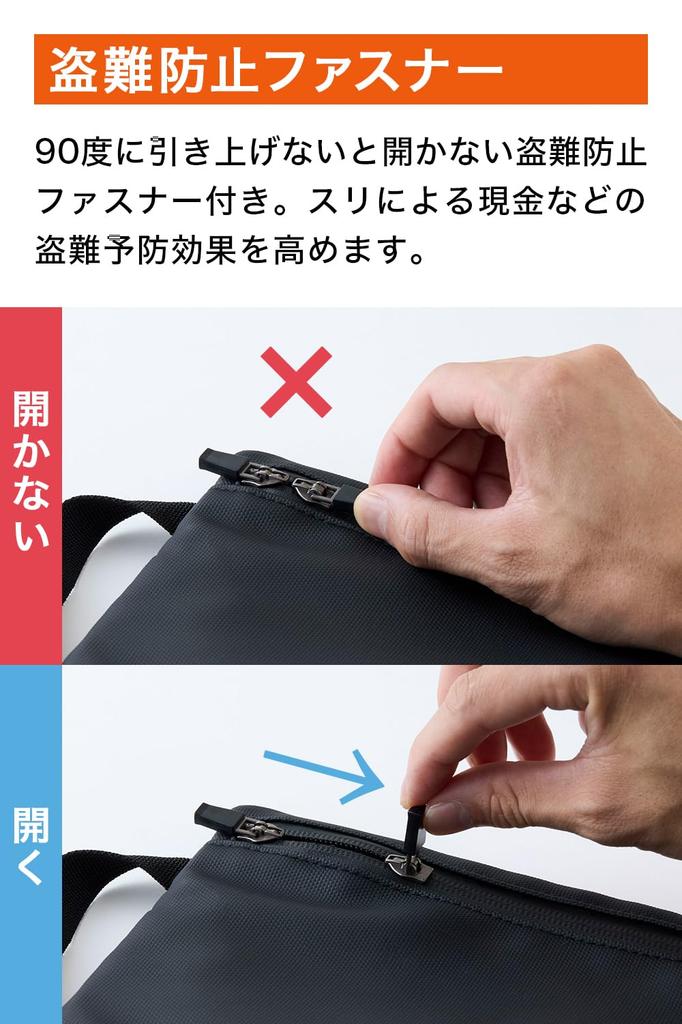 盗難防止ファスナー

90度に引き上げないと開かない盗難防止ファスナー付き。スリによる現金などの盗難予防効果を高めます。

開かない

開く