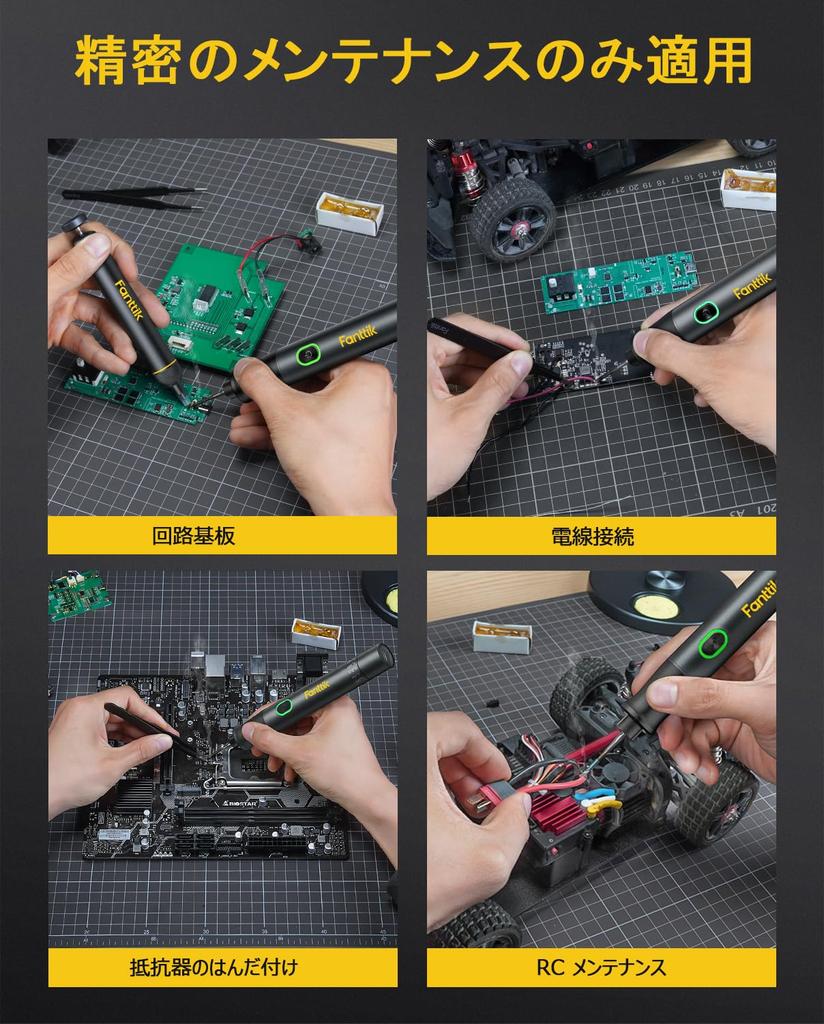 精密のメンテナンスのみ適用

Fanttik

Fanttik

回路基板

Fanttik

電線接続

Fanttik

BIOSTAR

抵抗器のはんだ付け

Fanttik

RC メンテナンス