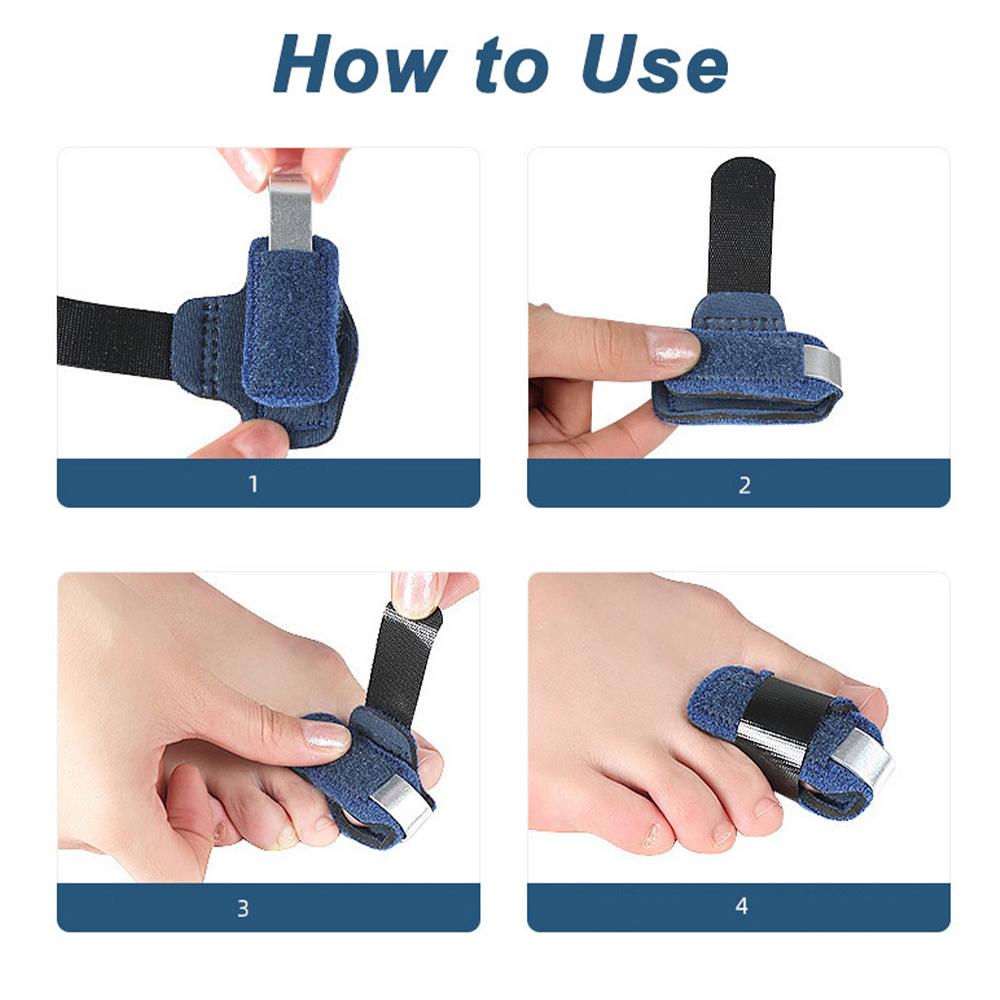 How to Use

1

2

3

4