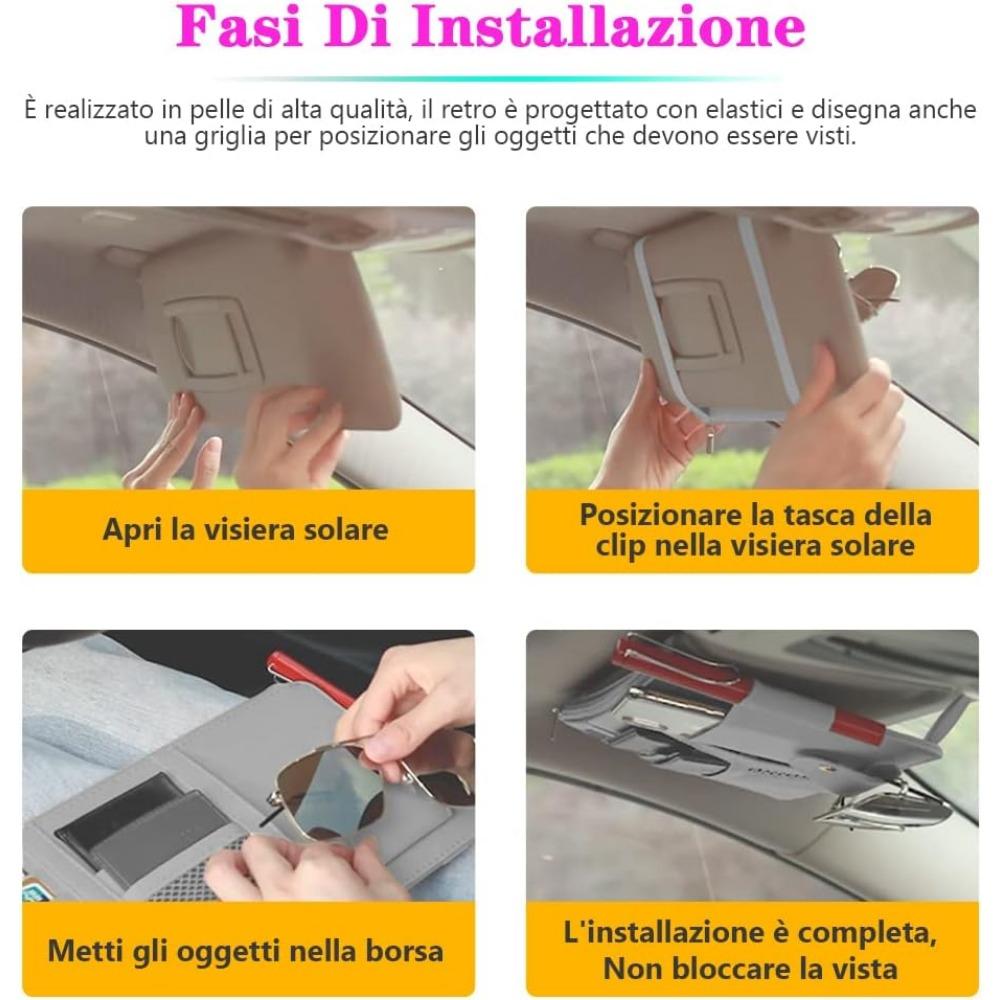 Fasi Di Installazione

È realizzato in pelle di alta qualità, il retro è progettato con elastici e disegna anche una griglia per posizionare gli oggetti che devono essere visti.

Apri la visiera solare

Posizionare la tasca della clip nella visiera solare

Metti gli oggetti nella borsa

L'installazione è completa, Non bloccare la vista