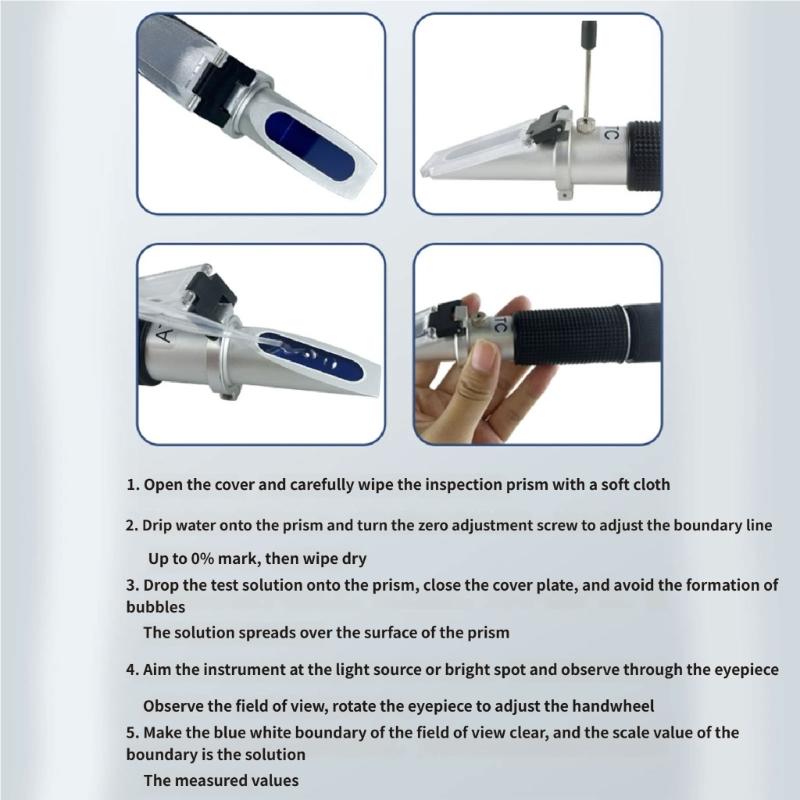 TC

A

TC

1. Open the cover and carefully wipe the inspection prism with a soft cloth

2. Drip water onto the prism and turn the zero adjustment screw to adjust the boundary line

Up to 0% mark, then wipe dry

3. Drop the test solution onto the prism, close the cover plate, and avoid the formation of bubbles

The solution spreads over the surface of the prism

4. Aim the instrument at the light source or bright spot and observe through the eyepiece

Observe the field of view, rotate the eyepiece to adjust the handwheel

5. Make the blue white boundary of the field of view clear, and the scale value of the boundary is the solution

The measured values