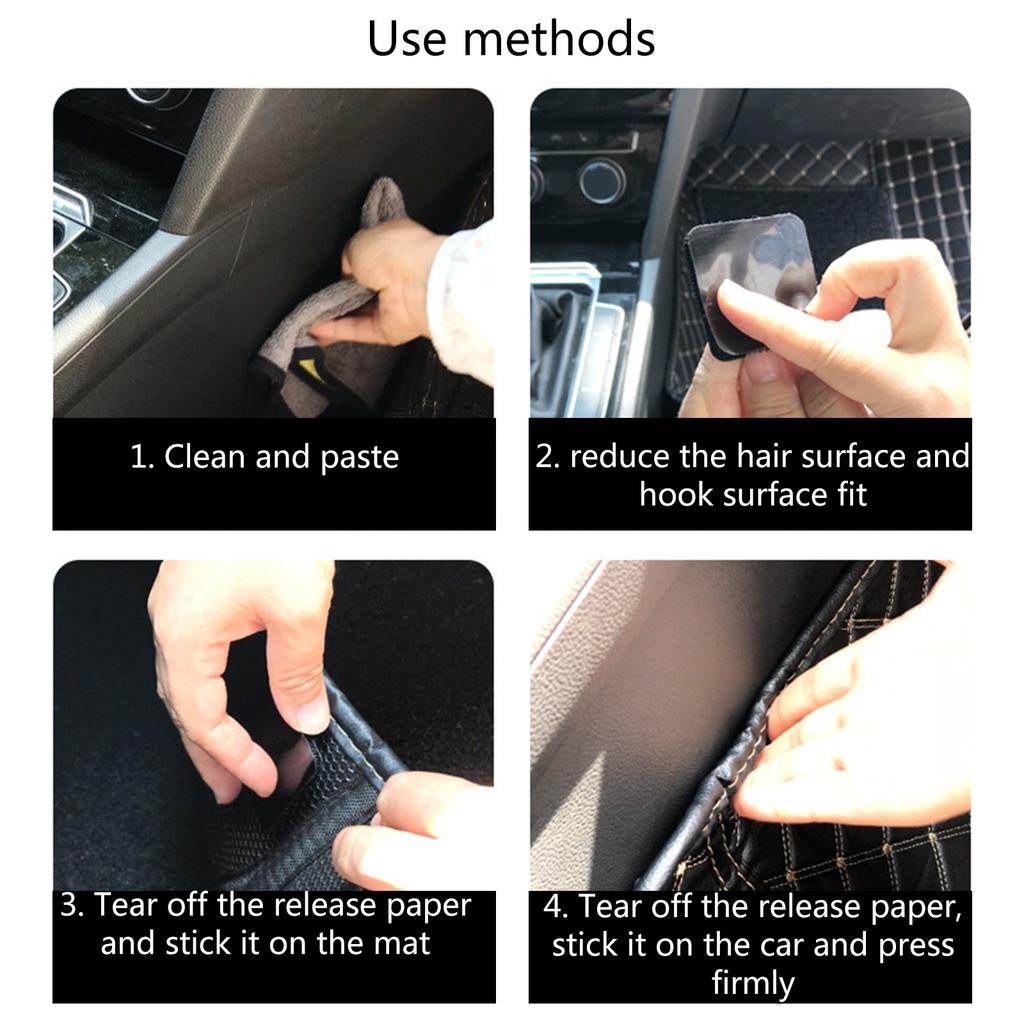 Use methods

1. Clean and paste

2. reduce the hair surface and hook surface fit

3. Tear off the release paper and stick it on the mat

4. Tear off the release paper, stick it on the car and press firmly