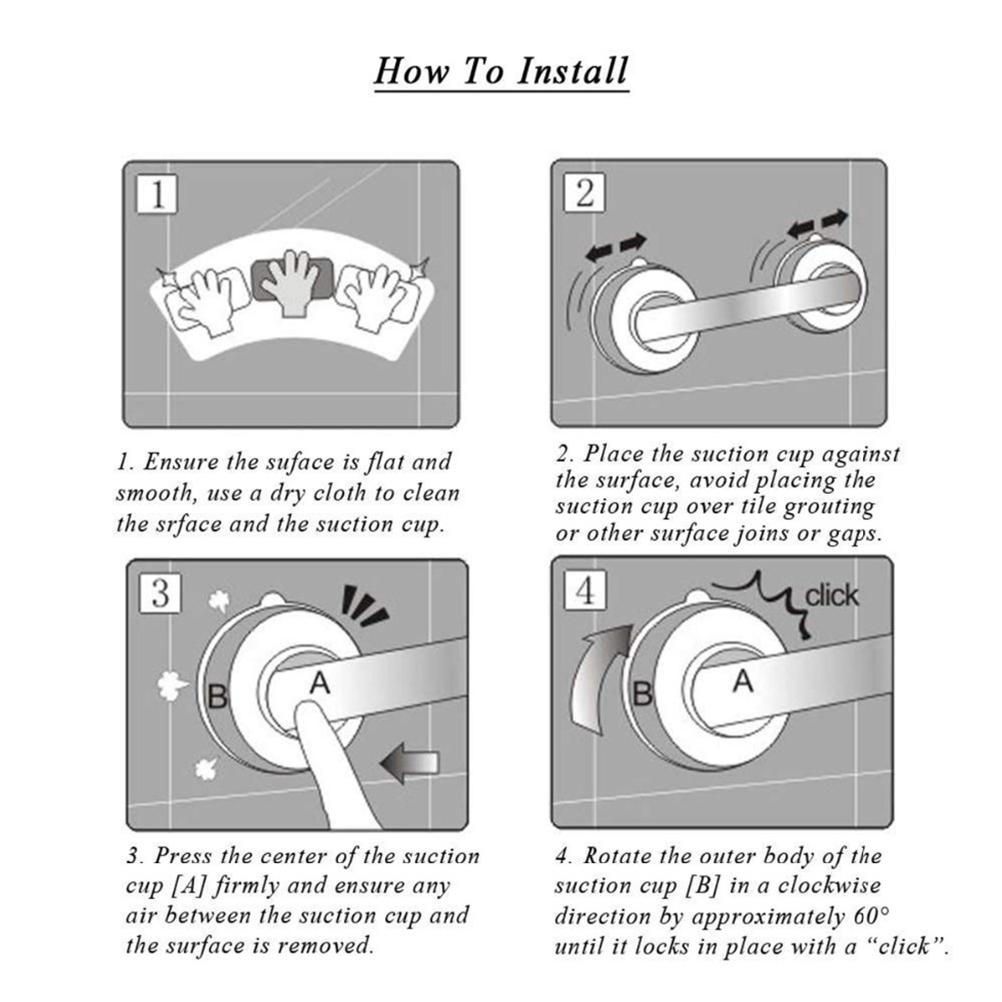 How To Install

1

1. Ensure the suface is flat and smooth, use a dry cloth to clean the srface and the suction cup.

2

2. Place the suction cup against the surface, avoid placing the suction cup over tile grouting or other surface joins or gaps.

3

B

A

3. Press the center of the suction cup [A] firmly and ensure any air between the suction cup and the surface is removed.

4

click

B

A

4. Rotate the outer body of the suction cup [B] in a clockwise direction by approximately 60° until it locks in place with a "click".