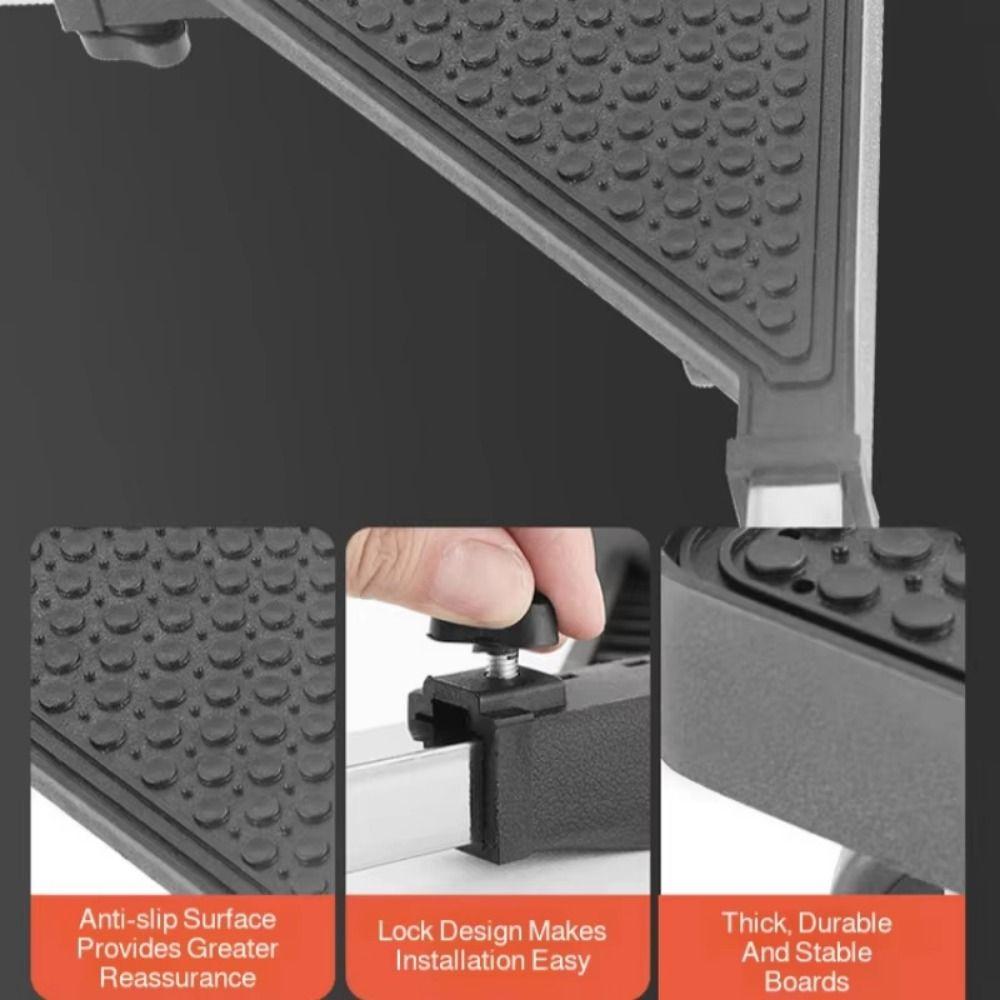 Anti-slip Surface Provides Greater Reassurance

Lock Design Makes Installation Easy

Thick, Durable And Stable Boards