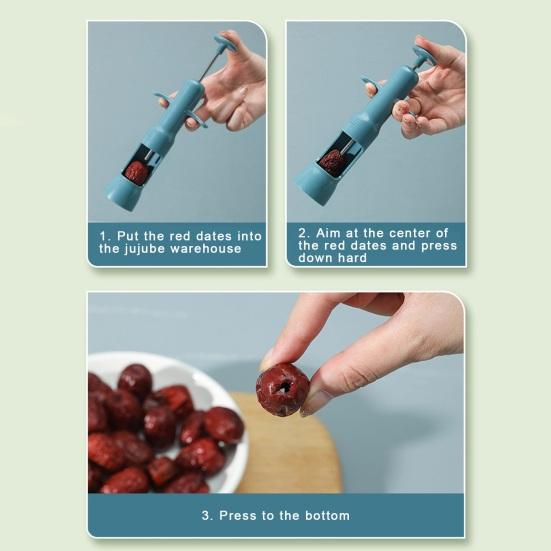 1. Put the red dates into the jujube warehouse

2. Aim at the center of the red dates and press down hard

3. Press to the bottom