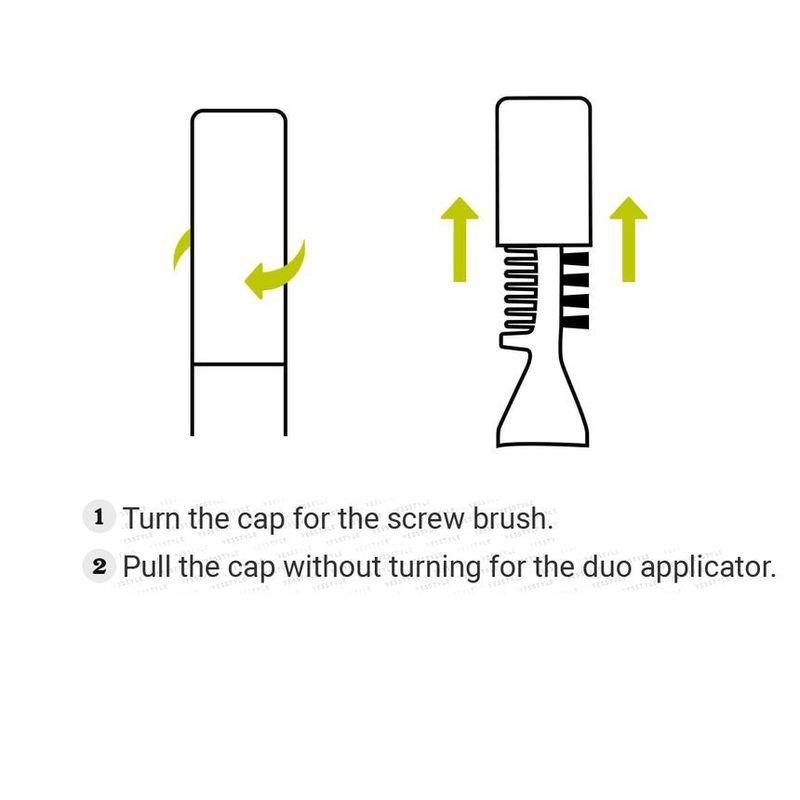 1 Turn the cap for the screw brush.

2 Pull the cap without turning for the duo applicator.