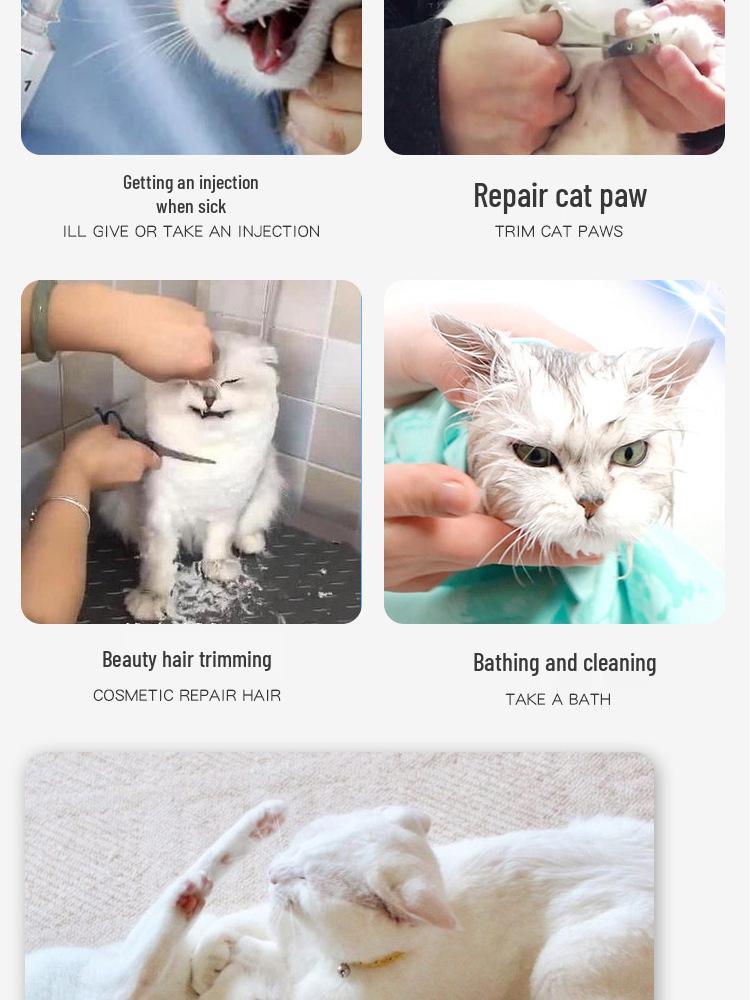 Getting an injection when sick
ILL GIVE OR TAKE AN INJECTION

Repair cat paw
TRIM CAT PAWS

Beauty hair trimming
COSMETIC REPAIR HAIR

Bathing and cleaning
TAKE A BATH