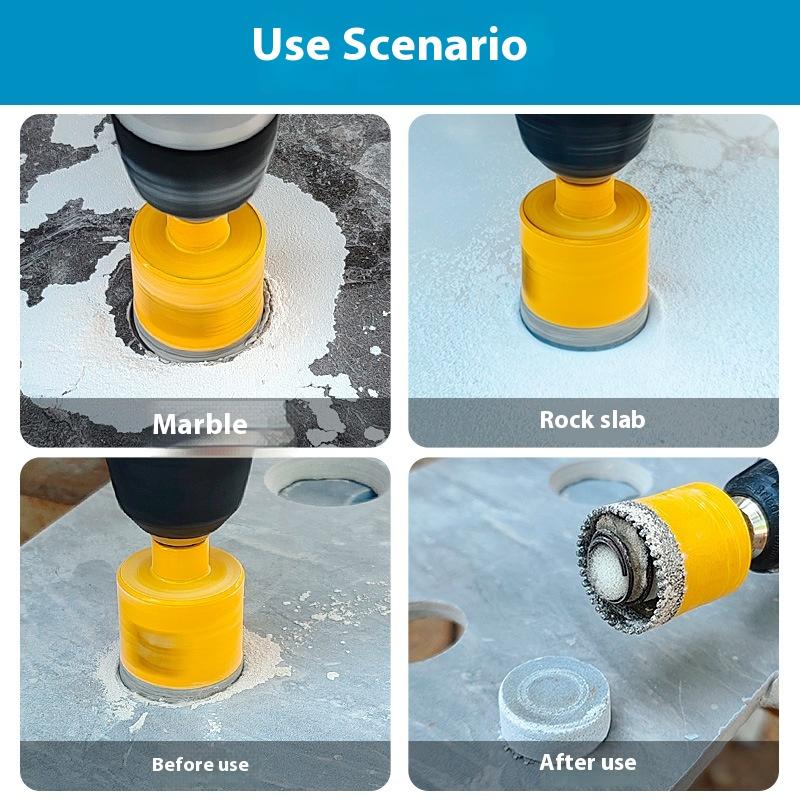 Use Scenario

Marble

Rock slab

Before use

After use