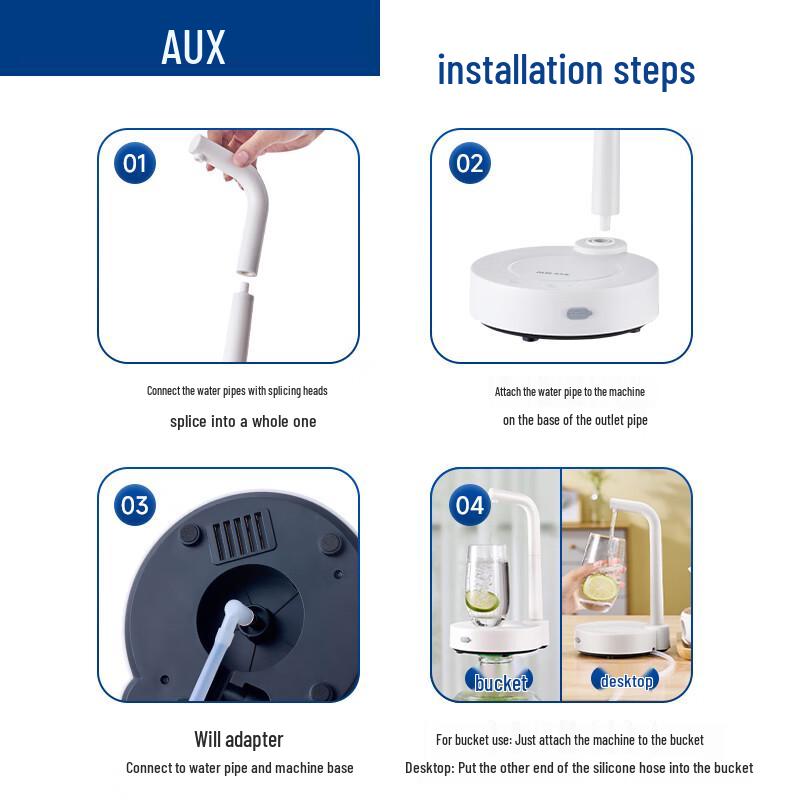 AUX

installation steps

01

Connect the water pipes with splicing heads

splice into a whole one

02

Attach the water pipe to the machine

on the base of the outlet pipe

03

Will adapter

Connect to water pipe and machine base

04

bucket

desktop

For bucket use: Just attach the machine to the bucket

Desktop: Put the other end of the silicone hose into the bucket