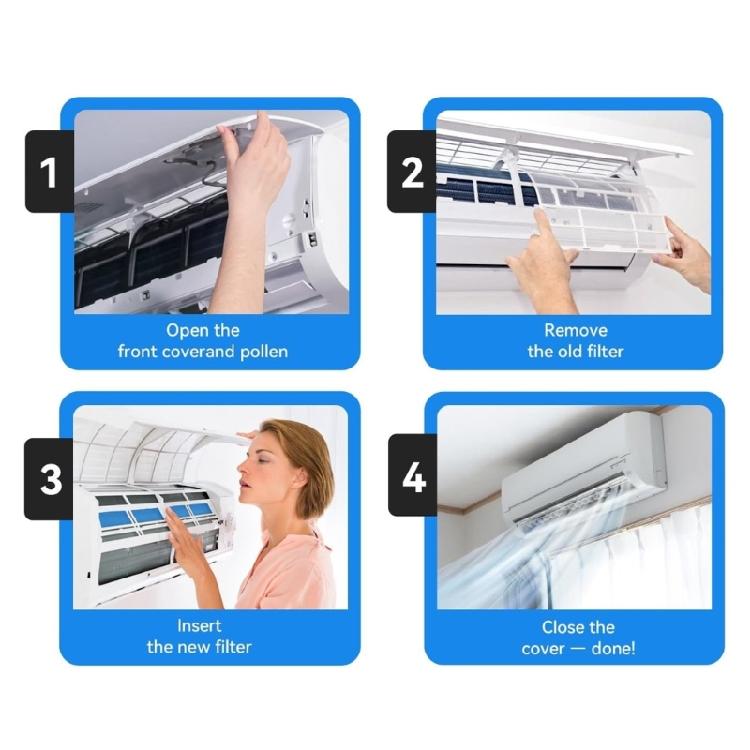 1
Open the front coverand pollen

2
Remove the old filter

3
Insert the new filter

4
Close the cover — done!