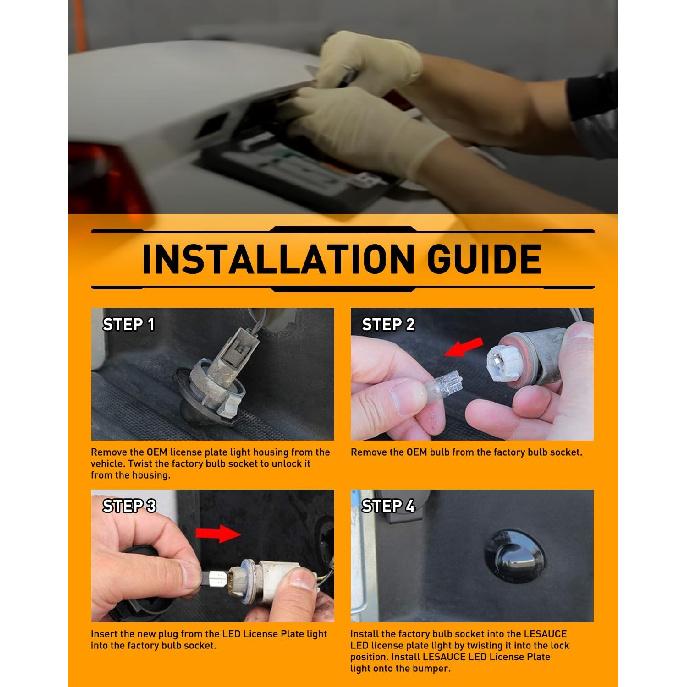 INSTALLATION GUIDE

STEP 1

Remove the OEM license plate light housing from the vehicle. Twist the factory bulb socket to unlock it from the housing.

STEP 2

Remove the OEM bulb from the factory bulb socket.

STEP 3

Insert the new plug from the LED License Plate light into the factory bulb socket.

STEP 4

Install the factory bulb socket into the LESAUCE LED license plate light by twisting it into the lock position. Install LESAUCE LED License Plate light onto the bumper.