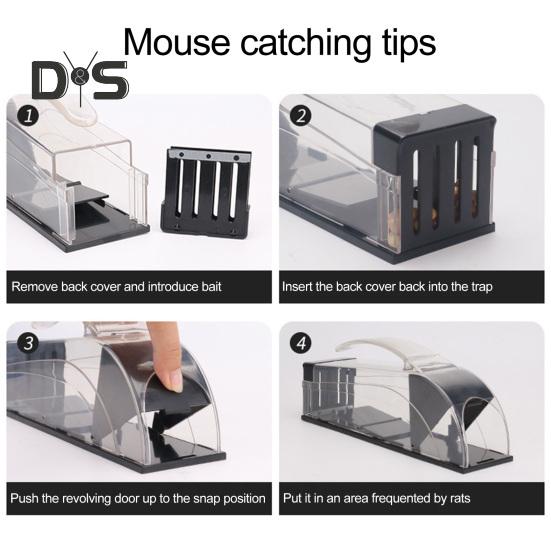 Mouse catching tips

D&S

1

Remove back cover and introduce bait

2

Insert the back cover back into the trap

3

Push the revolving door up to the snap position

4

Put it in an area frequented by rats