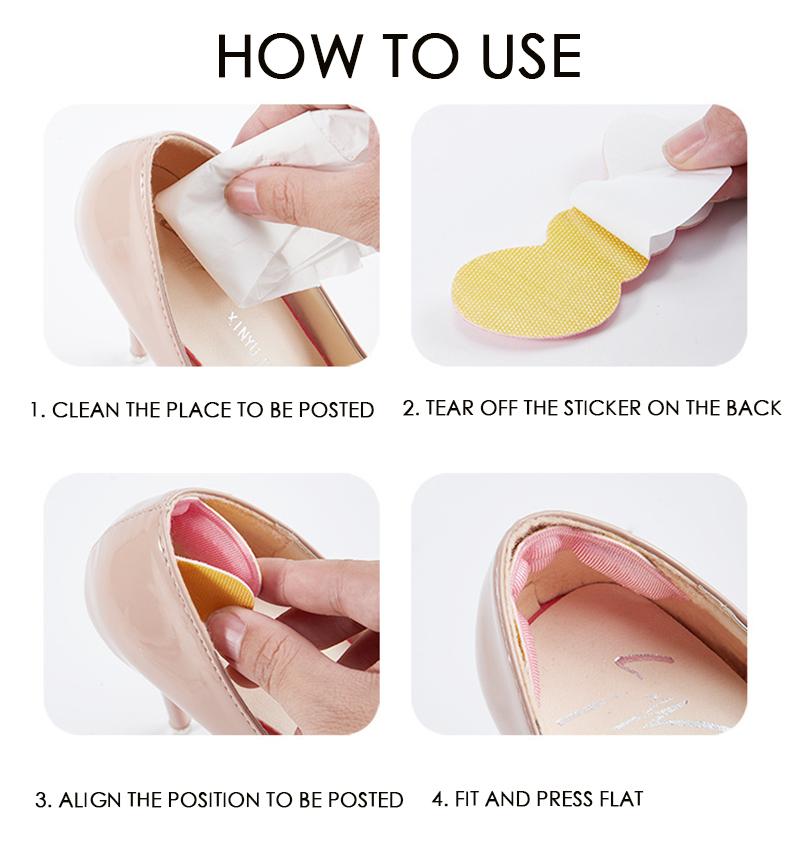 HOW TO USE

XINYU

1. CLEAN THE PLACE TO BE POSTED

2. TEAR OFF THE STICKER ON THE BACK

3. ALIGN THE POSITION TO BE POSTED

4. FIT AND PRESS FLAT