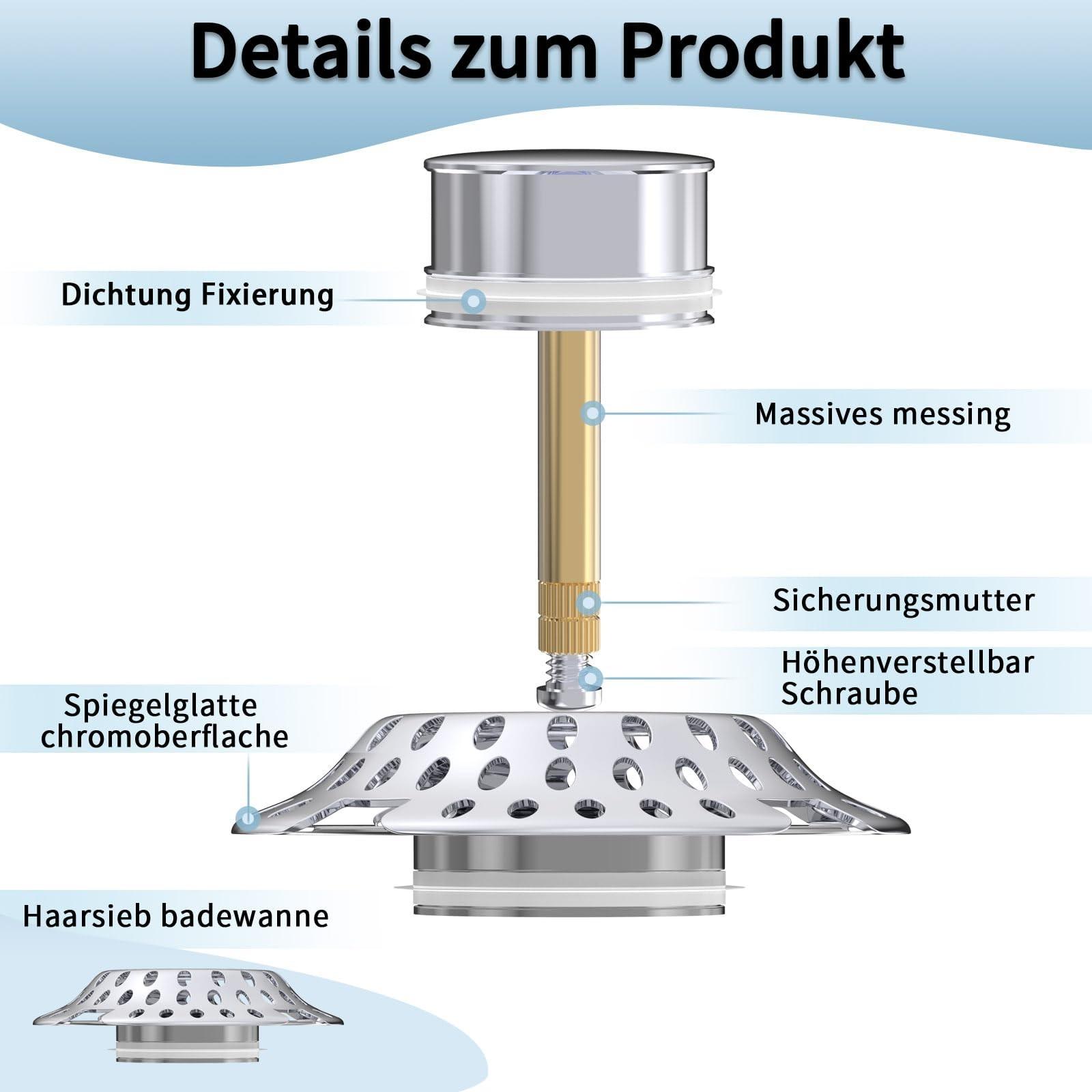 Details zum Produkt

Dichtung Fixierung

Massives messing

Sicherungsmutter

Höhenverstellbar Schraube

Spiegelglatte chromoberflache

Haarsieb badewanne