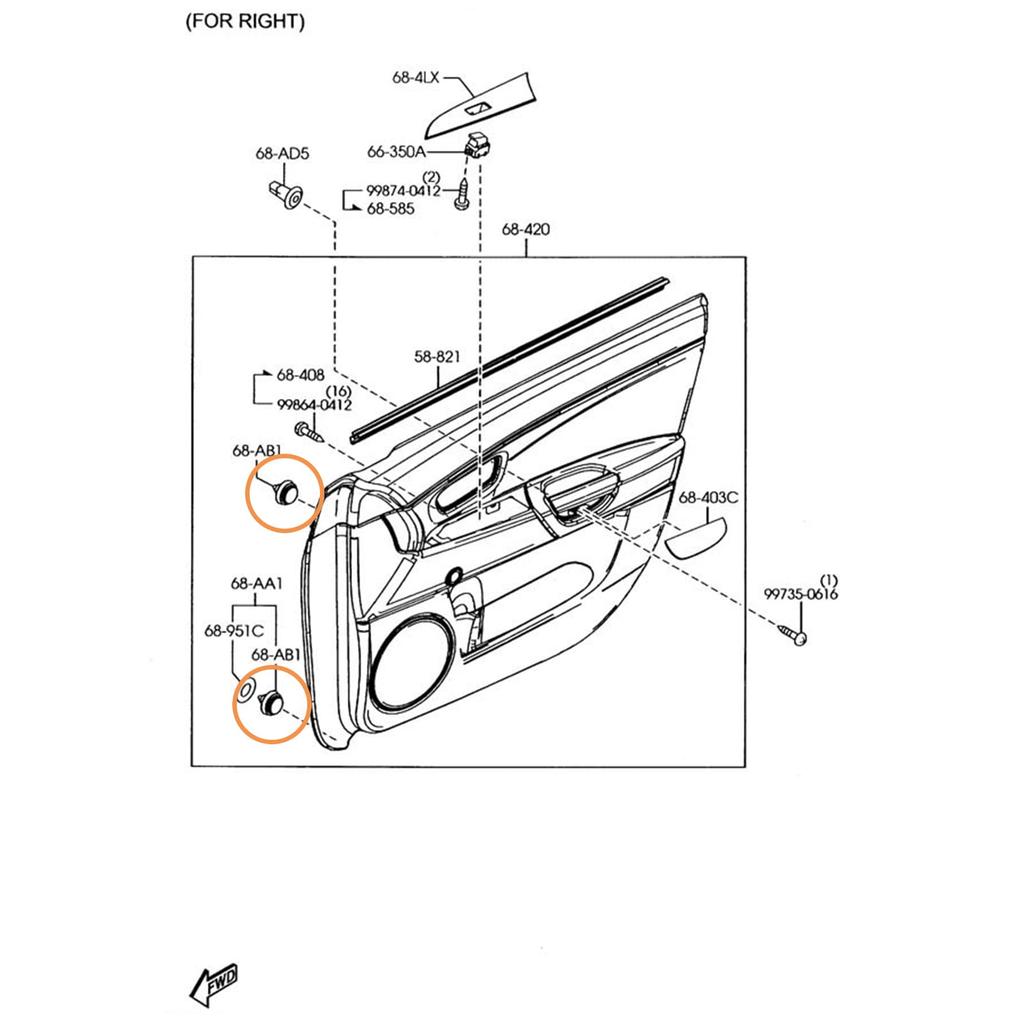 (FOR RIGHT)

68-4LX

68-AD5

66-350A

(2)
99874-0412
68-585

68-420

58-821

68-408
(16)
99864-0412

68-AB1

68-403C

(1)
99735-0616

68-AA1

68-951C

68-AB1

FWD