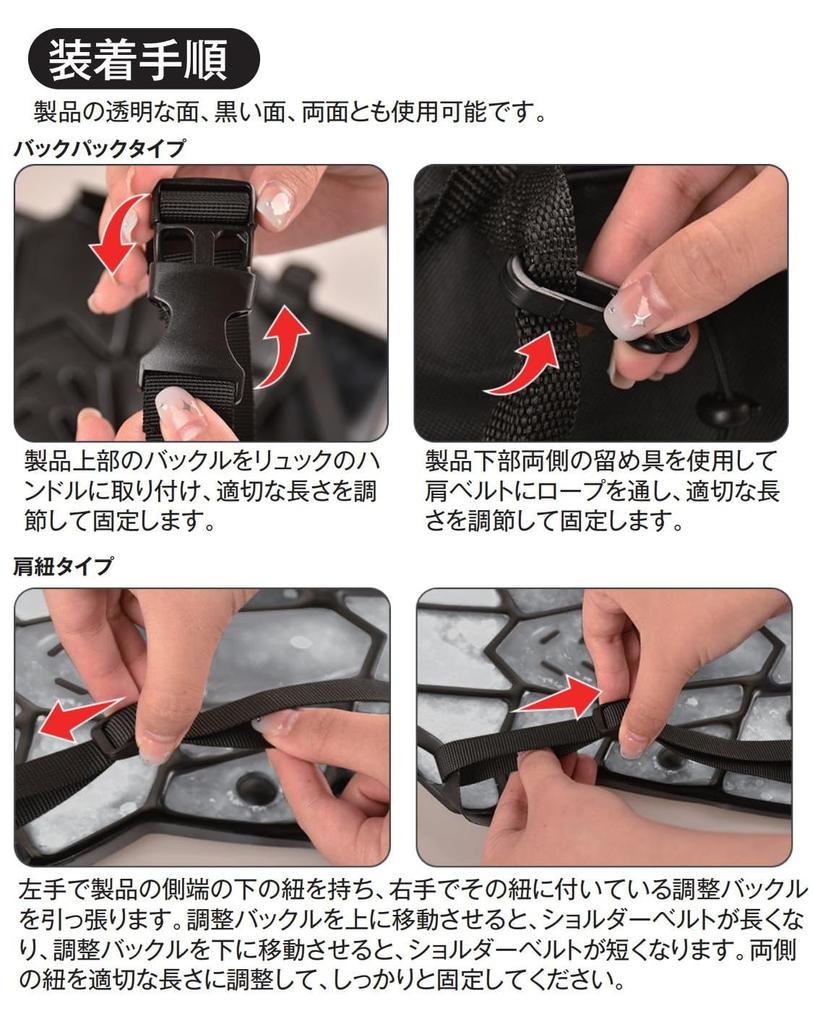 装着手順

製品の透明な面、黒い面、両面とも使用可能です。

バックパックタイプ

製品上部のバックルをリュックのハンドルに取り付け、適切な長さを調節して固定します。

製品下部両側の留め具を使用して肩ベルトにロープを通し、適切な長さを調節して固定します。

肩紐タイプ

左手で製品の側端の下の紐を持ち、右手でその紐に付いている調整バックルを引っ張ります。調整バックルを上に移動させると、ショルダーベルトが長くなり、調整バックルを下に移動させると、ショルダーベルトが短くなります。両側の紐を適切な長さに調整して、しっかりと固定してください。