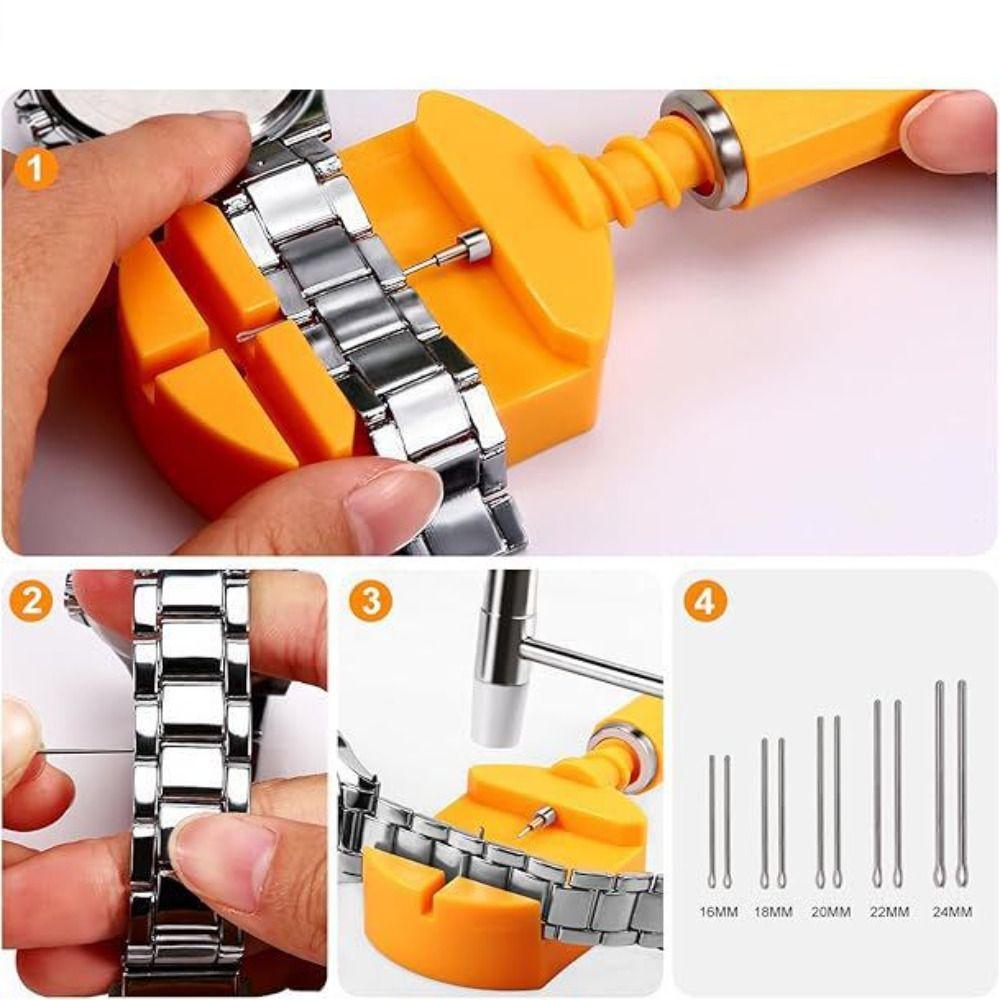 1

2

3

4

16MM 18MM 20MM 22MM 24MM