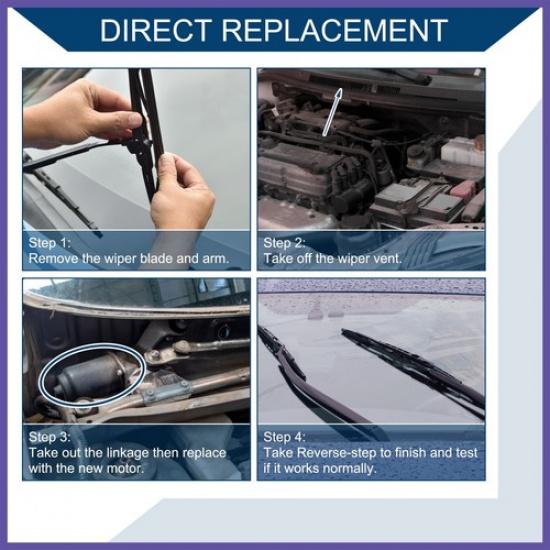 DIRECT REPLACEMENT

Step 1:
Remove the wiper blade and arm.

Step 2:
Take off the wiper vent.

Step 3:
Take out the linkage then replace with the new motor.

Step 4:
Take Reverse-step to finish and test if it works normally.