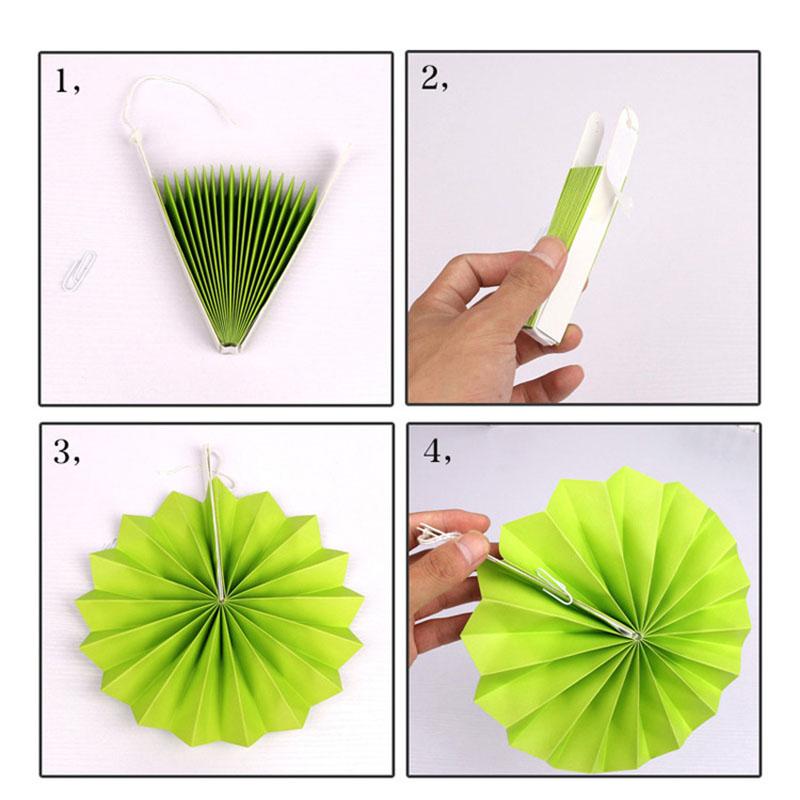 1,

2,

3,

4,