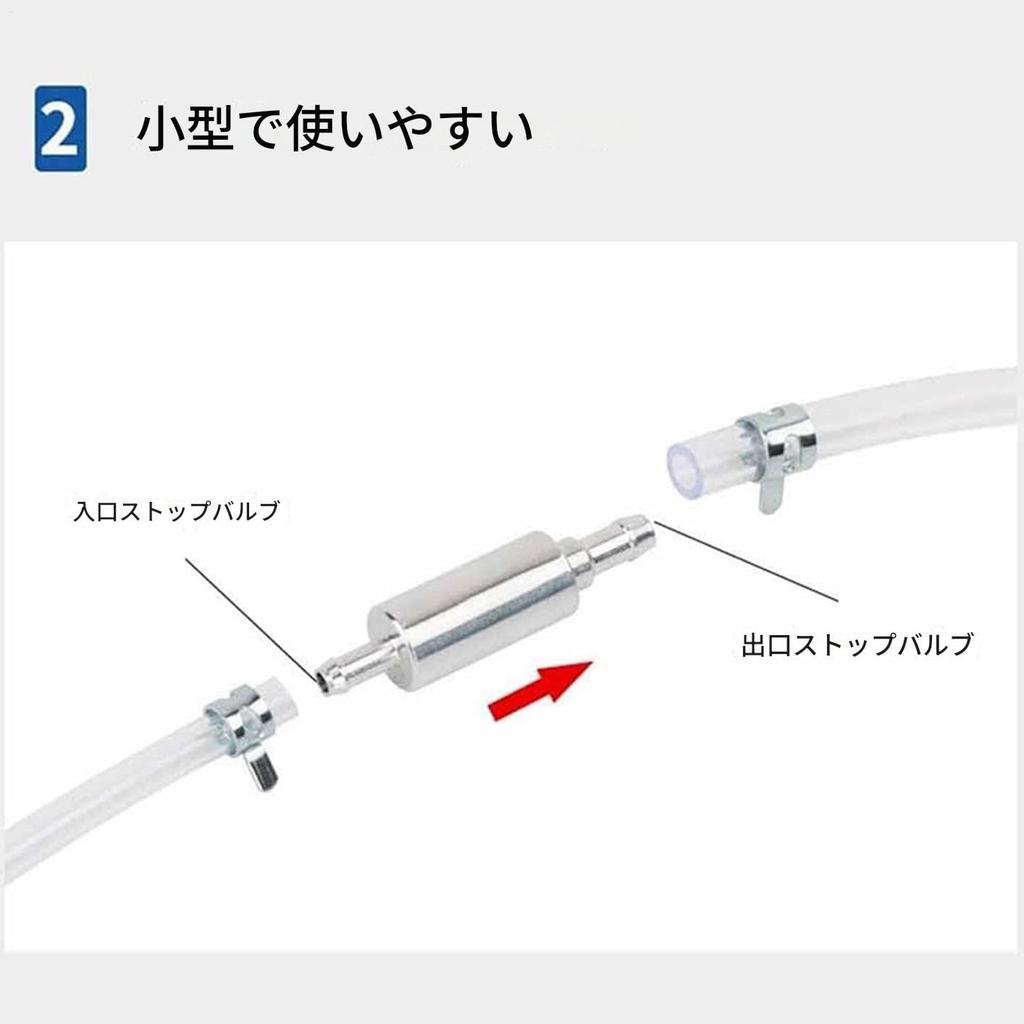 2 小型で使いやすい

入口ストップバルブ

出口ストップバルブ